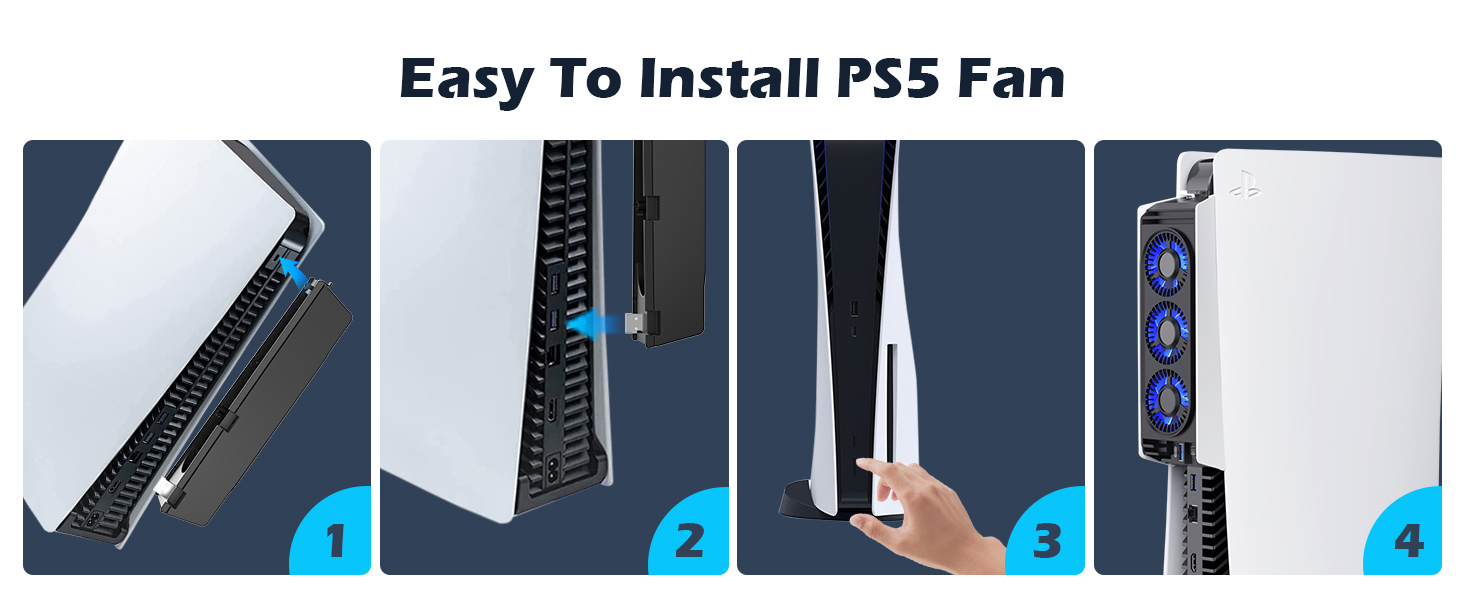 Easy To Install PS5 Fan

1

2

3

4