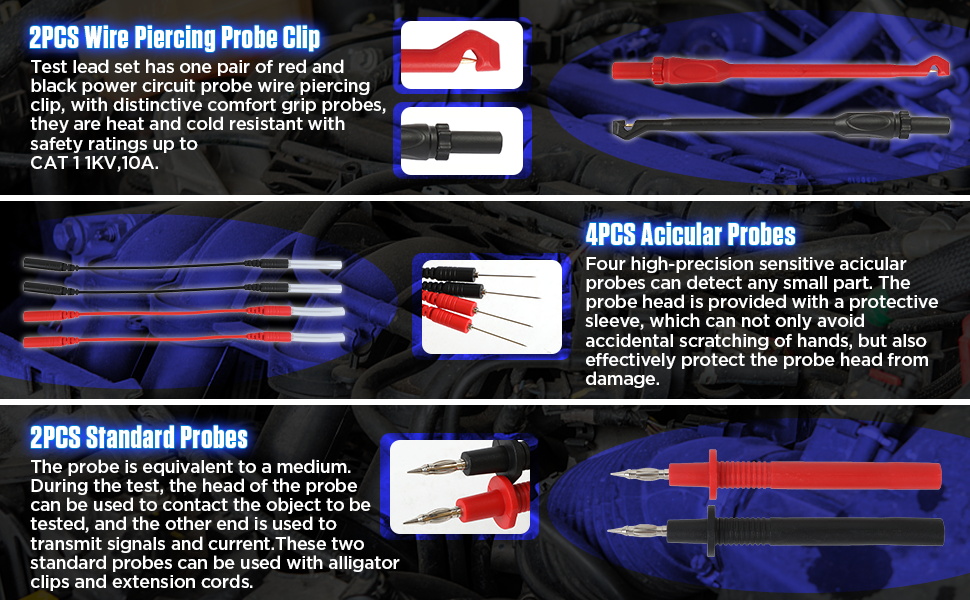 2PCS Wire Piercing Probe Clip

Test lead set has one pair of red and black power circuit probe wire piercing clip, with distinctive comfort grip probes, they are heat and cold resistant with safety ratings up to CAT 1 1KV,10A.

4PCS Acicular Probes

Four high-precision sensitive acicular probes can detect any small part. The probe head is provided with a protective sleeve, which can not only avoid accidental scratching of hands, but also effectively protect the probe head from damage.

2PCS Standard Probes

The probe is equivalent to a medium. During the test, the head of the probe can be used to contact the object to be tested, and the other end is used to transmit signals and current.These two standard probes can be used with alligator clips and extension cords.