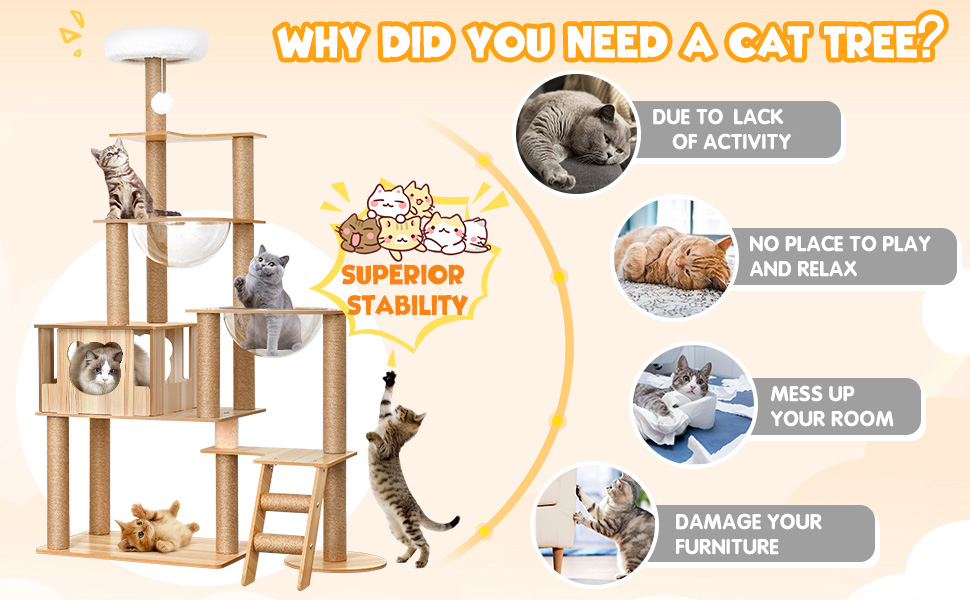 WHY DID YOU NEED A CAT TREE?

SUPERIOR STABILITY

DUE TO LACK OF ACTIVITY

NO PLACE TO PLAY AND RELAX

MESS UP YOUR ROOM

DAMAGE YOUR FURNITURE