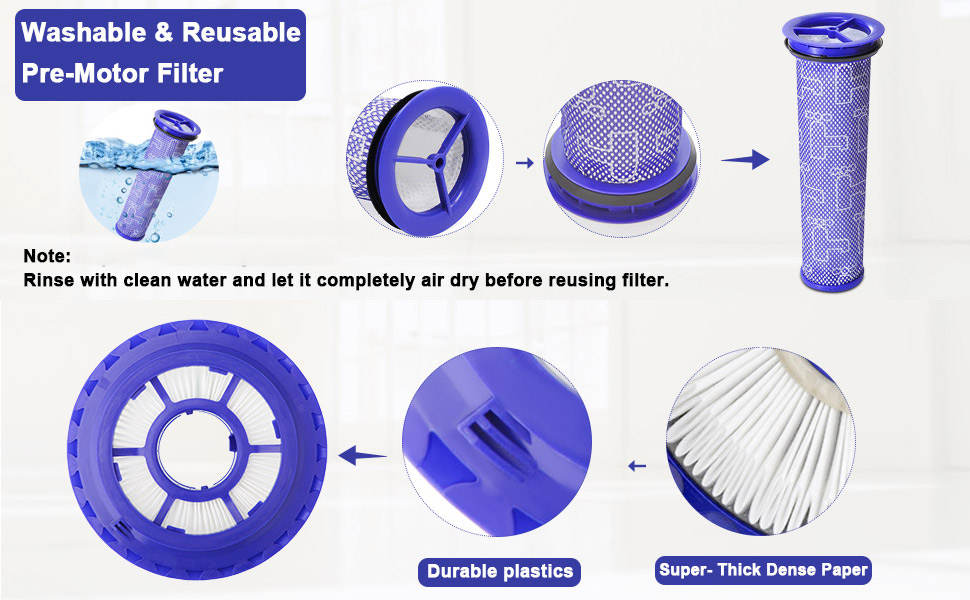 Washable & Reusable
Pre-Motor Filter

Note:
Rinse with clean water and let it completely air dry before reusing filter.

Durable plastics

Super- Thick Dense Paper