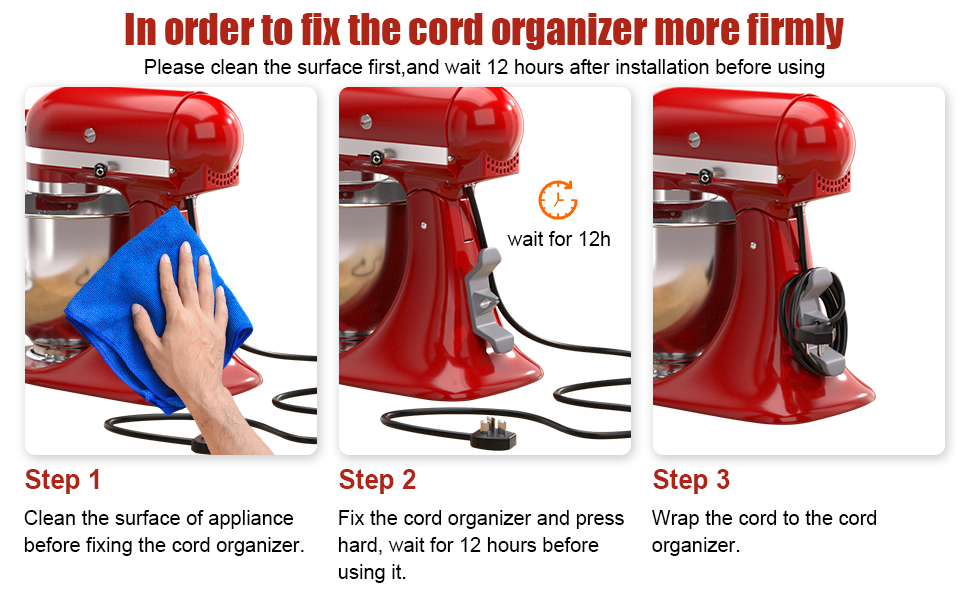 In order to fix the cord organizer more firmly

Please clean the surface first,and wait 12 hours after installation before using

wait for 12h

Step 1

Clean the surface of appliance before fixing the cord organizer.

Step 2

Fix the cord organizer and press hard, wait for 12 hours before using it.

Step 3

Wrap the cord to the cord organizer.