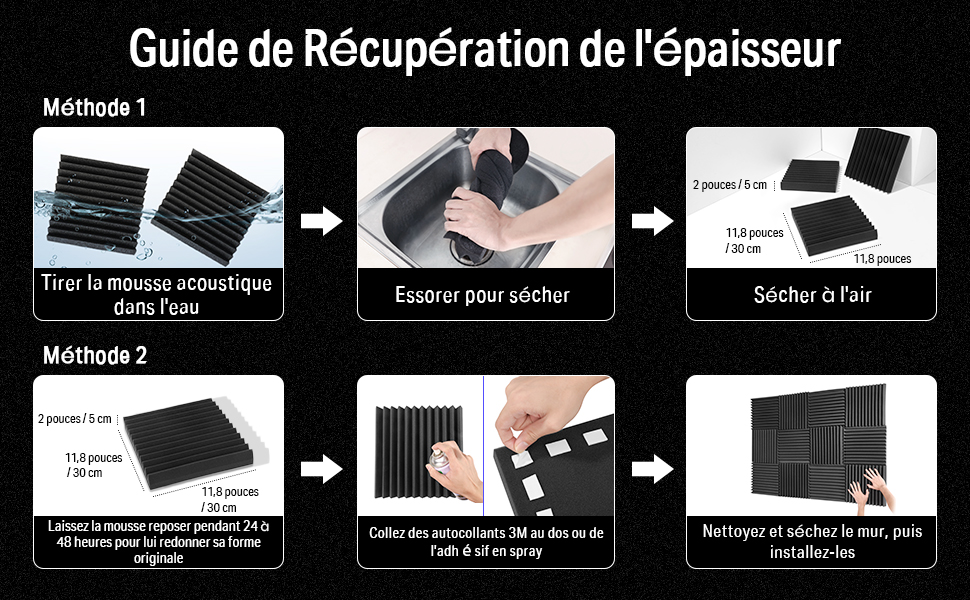 Guide de Récupération de l'épaisseur

Méthode 1

Tirer la mousse acoustique dans l'eau

Essorer pour sécher

2 pouces / 5 cm
11,8 pouces / 30 cm
11,8 pouces

Sécher à l'air

Méthode 2

2 pouces / 5 cm
11,8 pouces / 30 cm
11,8 pouces / 30 cm

Laissez la mousse reposer pendant 24 à 48 heures pour lui redonner sa forme originale

Collez des autocollants 3M au dos ou de l'adh é sif en spray

Nettoyez et séchez le mur, puis installez-les