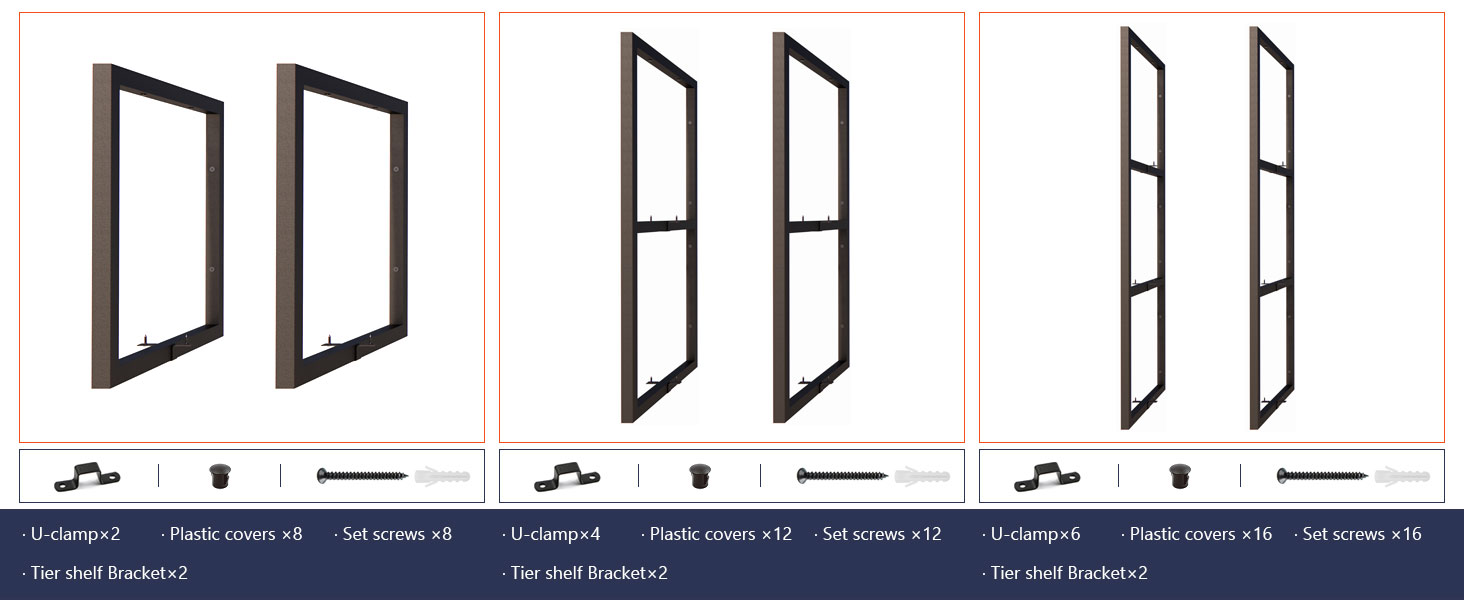 · U-clamp×2 · Plastic covers ×8 · Set screws ×8
· Tier shelf Bracket×2

· U-clamp×4 · Plastic covers ×12 · Set screws ×12
· Tier shelf Bracket×2

· U-clamp×6 · Plastic covers ×16 · Set screws ×16
· Tier shelf Bracket×2