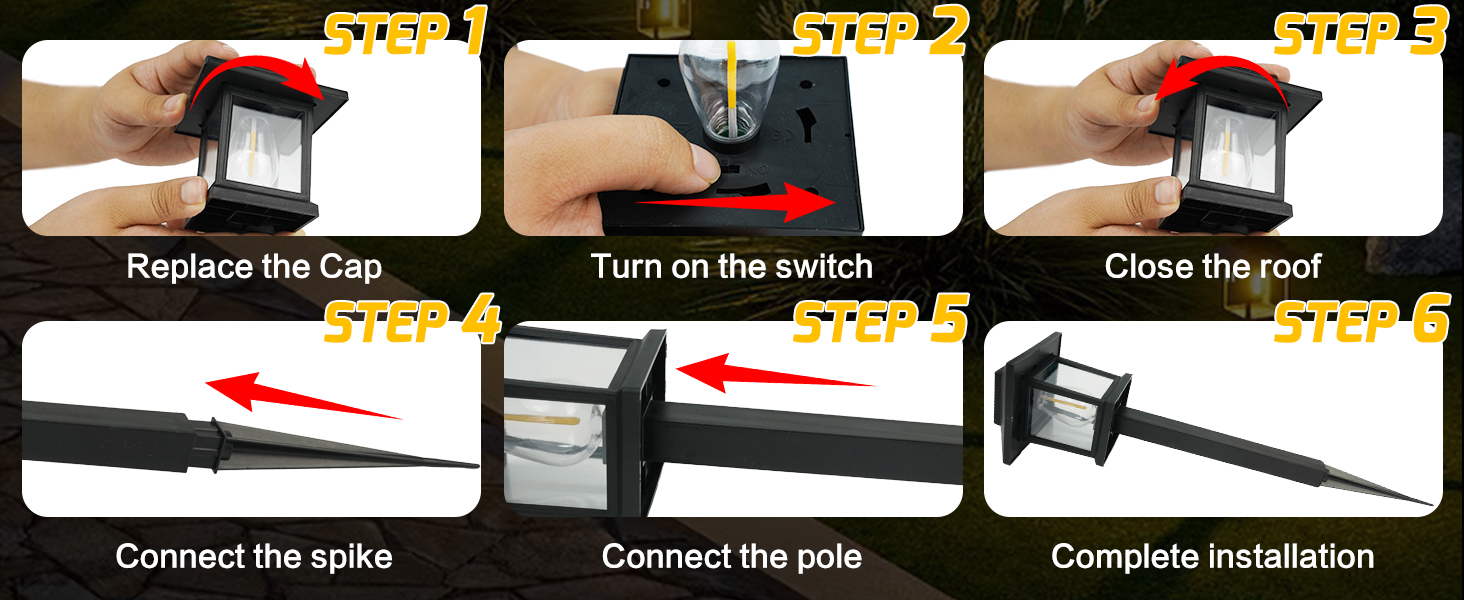 STEP 1

Replace the Cap

STEP 2

Turn on the switch

STEP 3

Close the roof

STEP 4

Connect the spike

STEP 5

Connect the pole

STEP 6

Complete installation