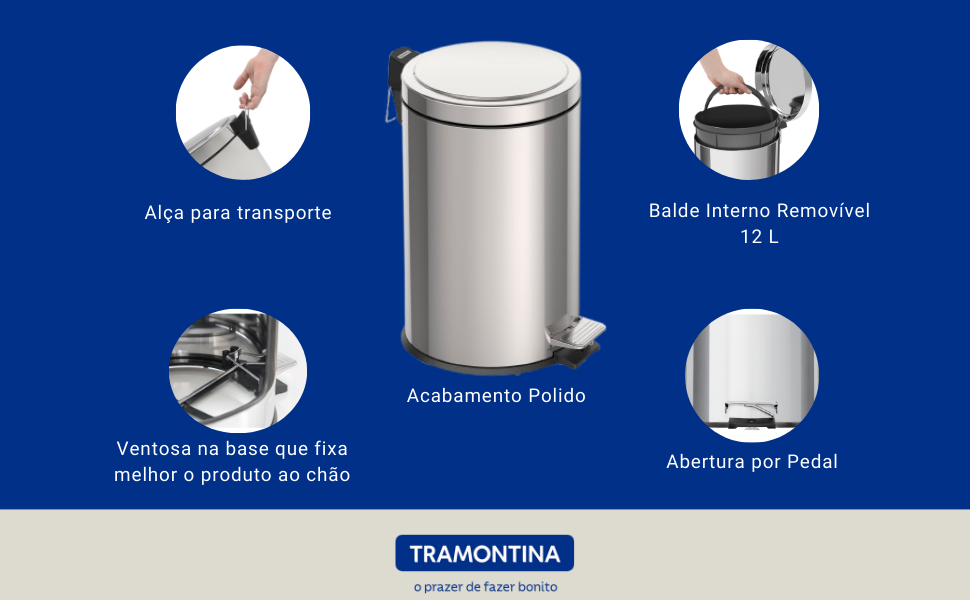 Alça para transporte

Balde Interno Removível
12 L

Acabamento Polido

Ventosa na base que fixa melhor o produto ao chão

Abertura por Pedal

TRAMONTINA
o prazer de fazer bonito