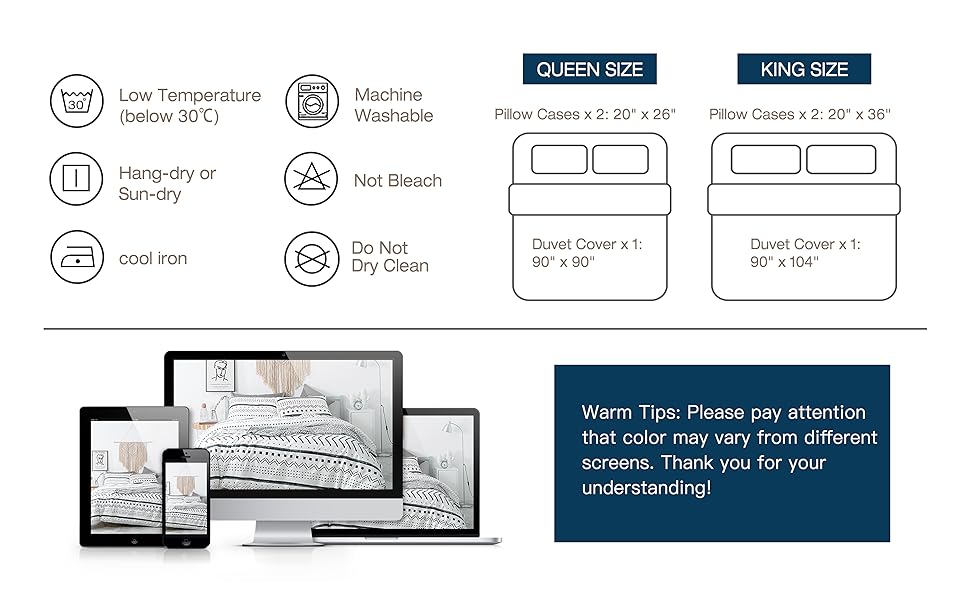 30°

Low Temperature (below 30℃)

Machine Washable

Hang-dry or Sun-dry

Not Bleach

cool iron

Do Not Dry Clean

QUEEN SIZE

Pillow Cases x 2: 20" x 26"

Duvet Cover x 1: 90" x 90"

KING SIZE

Pillow Cases x 2: 20" x 36"

Duvet Cover x 1: 90" x 104"

Warm Tips: Please pay attention that color may vary from different screens. Thank you for your understanding!