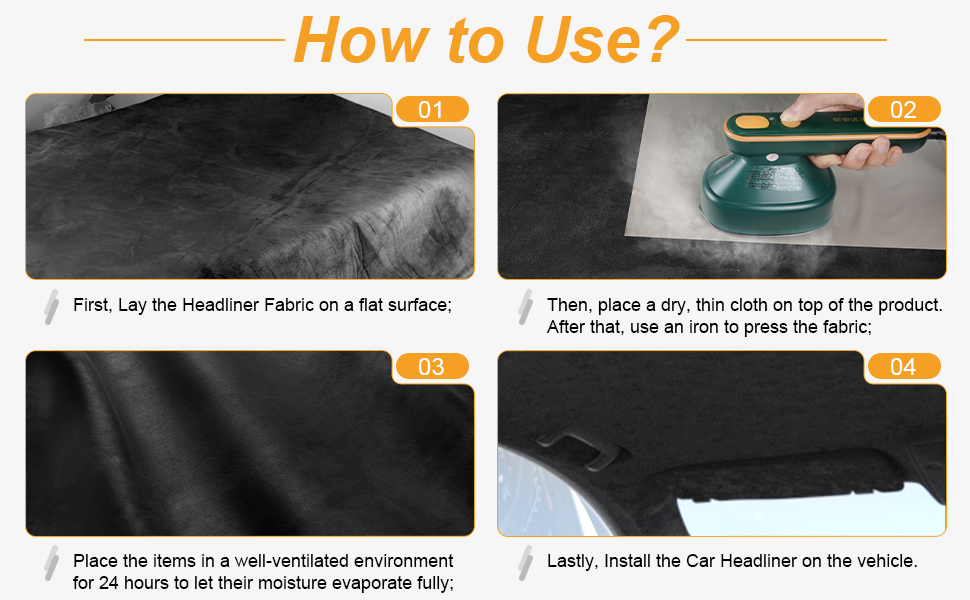 How to Use?

01

First, Lay the Headliner Fabric on a flat surface;

02

Then, place a dry, thin cloth on top of the product. After that, use an iron to press the fabric;

03

Place the items in a well-ventilated environment for 24 hours to let their moisture evaporate fully;

04

Lastly, Install the Car Headliner on the vehicle.