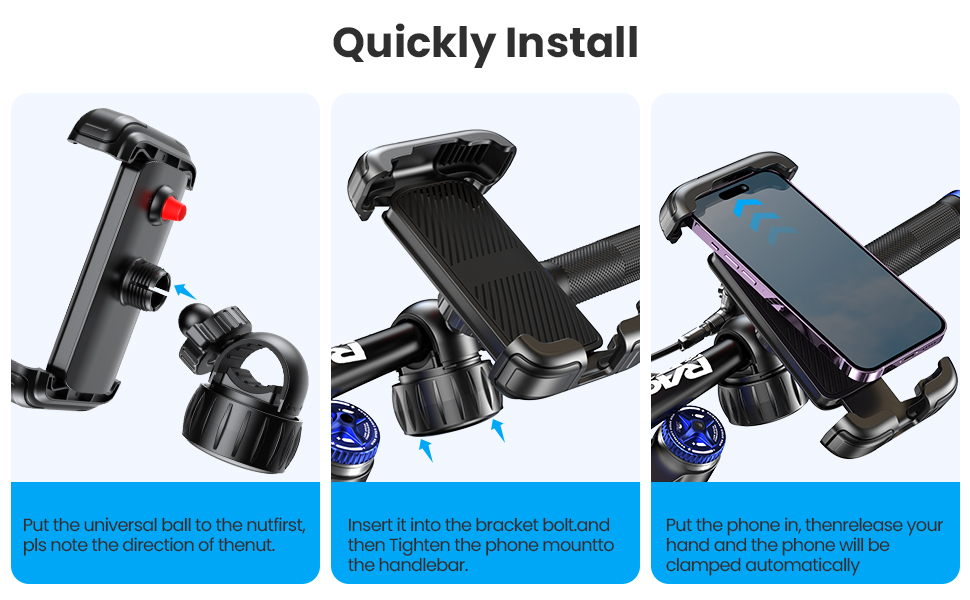 Quickly Install

Put the universal ball to the nutfirst, pls note the direction of thenut.

Insert it into the bracket bolt.and then Tighten the phone mountto the handlebar.

Put the phone in, thenrelease your hand and the phone will be clamped automatically