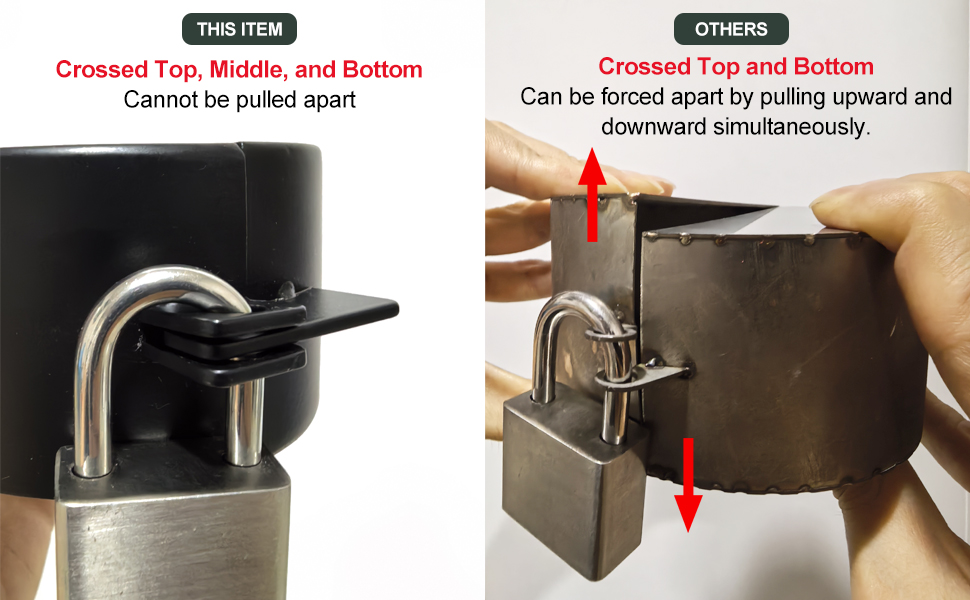 THIS ITEM

Crossed Top, Middle, and Bottom
Cannot be pulled apart

OTHERS

Crossed Top and Bottom
Can be forced apart by pulling upward and downward simultaneously.