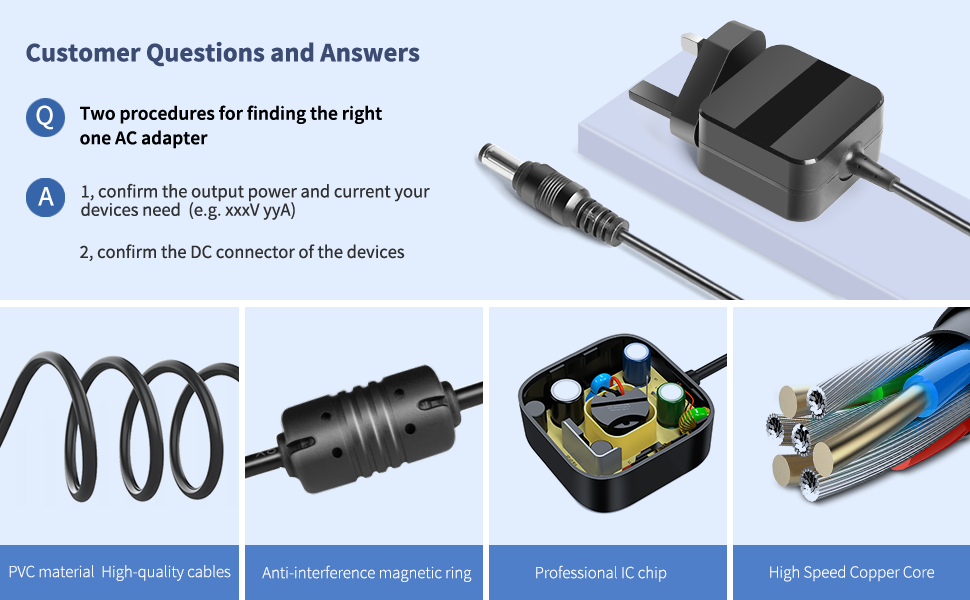 Customer Questions and Answers

Q Two procedures for finding the right one AC adapter

A 1, confirm the output power and current your devices need (e.g. xxxV yyA)

2, confirm the DC connector of the devices

PVC material High-quality cables

Anti-interference magnetic ring

Professional IC chip

High Speed Copper Core