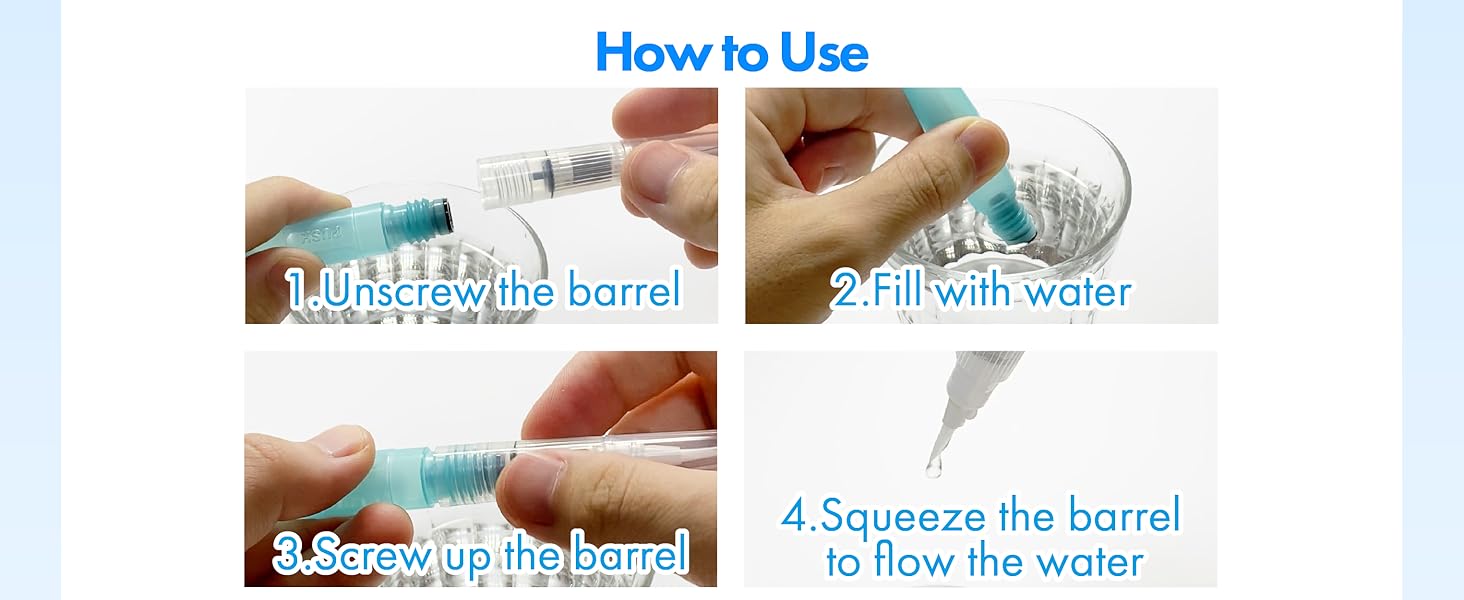 How to Use

PUSH

1.Unscrew the barrel

2.Fill with water

3.Screw up the barrel

4.Squeeze the barrel to flow the water