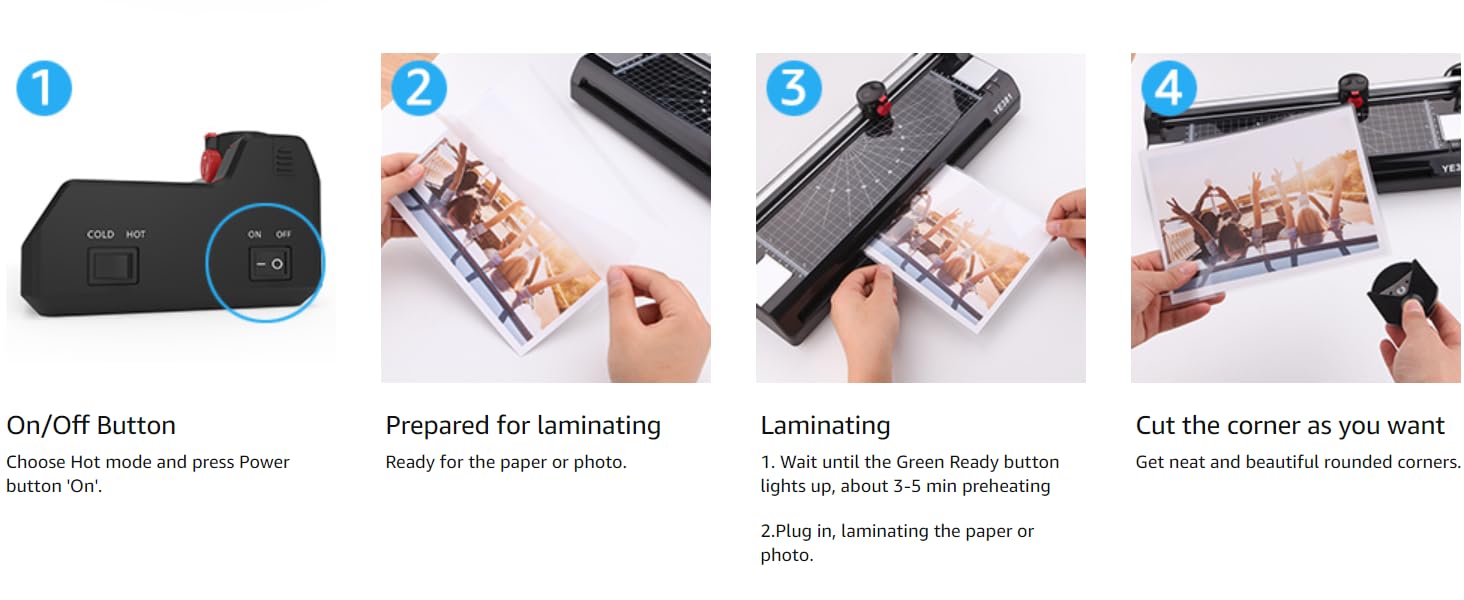 1

COLD HOT

ON OFF

On/Off Button

Choose Hot mode and press Power button 'On'.

2

Prepared for laminating

Ready for the paper or photo.

3

YE381

Laminating

1. Wait until the Green Ready button lights up, about 3-5 min preheating

2.Plug in, laminating the paper or photo.

4

YE3

Cut the corner as you want

Get neat and beautiful rounded corners.