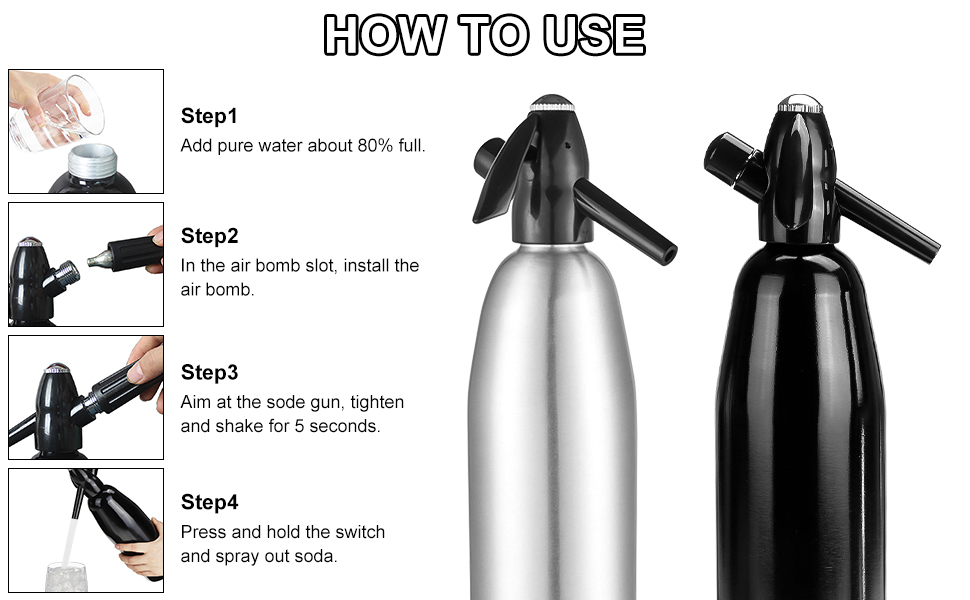 HOW TO USE

Step1
Add pure water about 80% full.

Step2
In the air bomb slot, install the air bomb.

Step3
Aim at the sode gun, tighten and shake for 5 seconds.

Step4
Press and hold the switch and spray out soda.