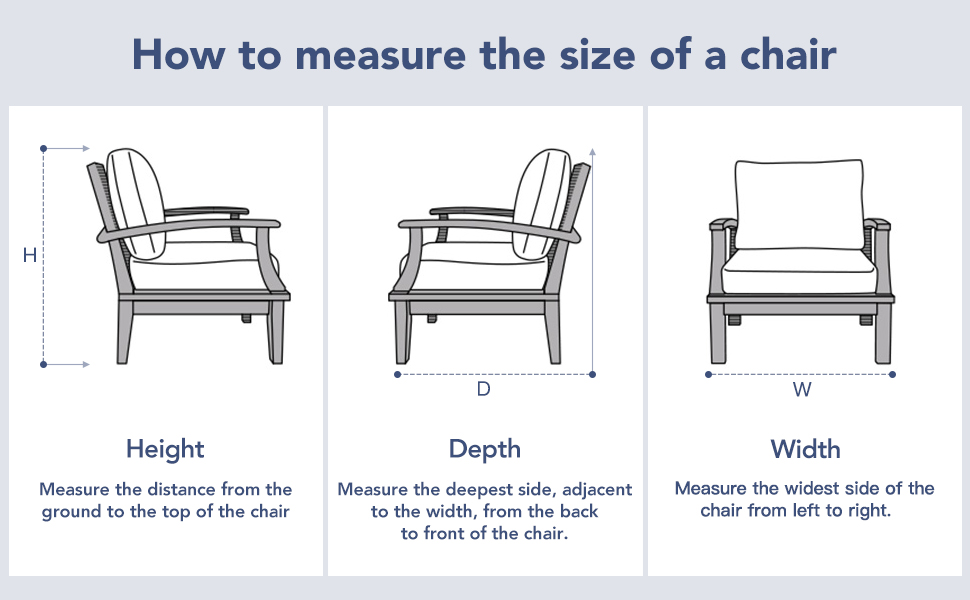 How to measure the size of a chair

H

Height

Measure the distance from the ground to the top of the chair

D

Depth

Measure the deepest side, adjacent to the width, from the back to front of the chair.

W

Width

Measure the widest side of the chair from left to right.