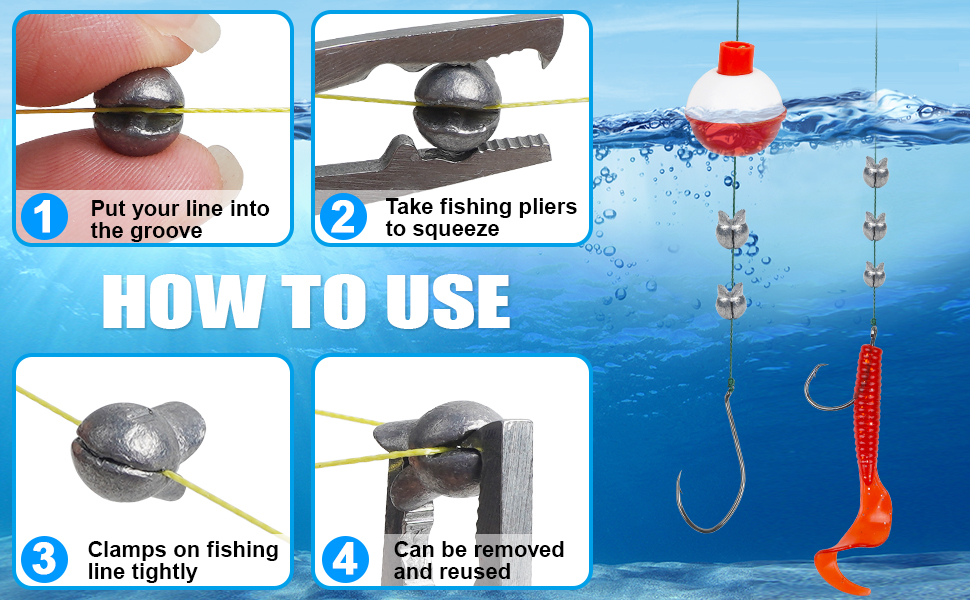 1 Put your line into the groove

2 Take fishing pliers to squeeze

HOW TO USE

3 Clamps on fishing line tightly

4 Can be removed and reused