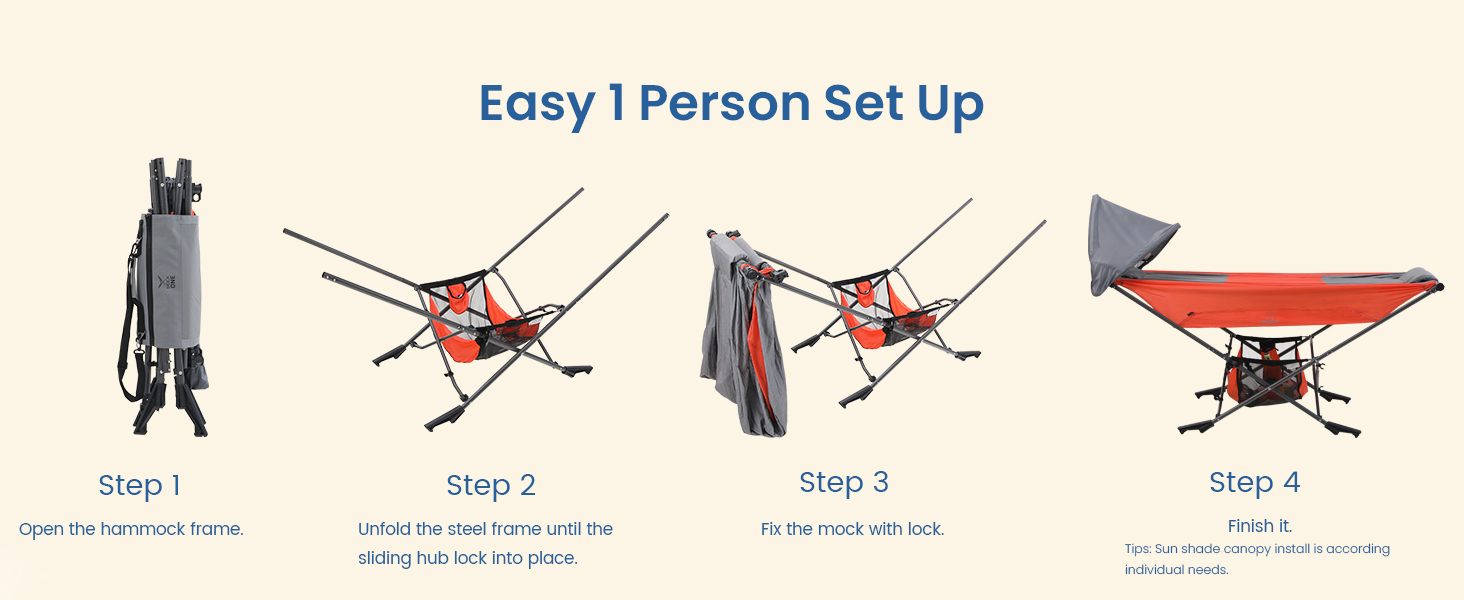 Easy 1 Person Set Up

Step 1
Open the hammock frame.

Step 2
Unfold the steel frame until the sliding hub lock into place.

Step 3
Fix the mock with lock.

Step 4
Finish it.
Tips: Sun shade canopy install is according individual needs.