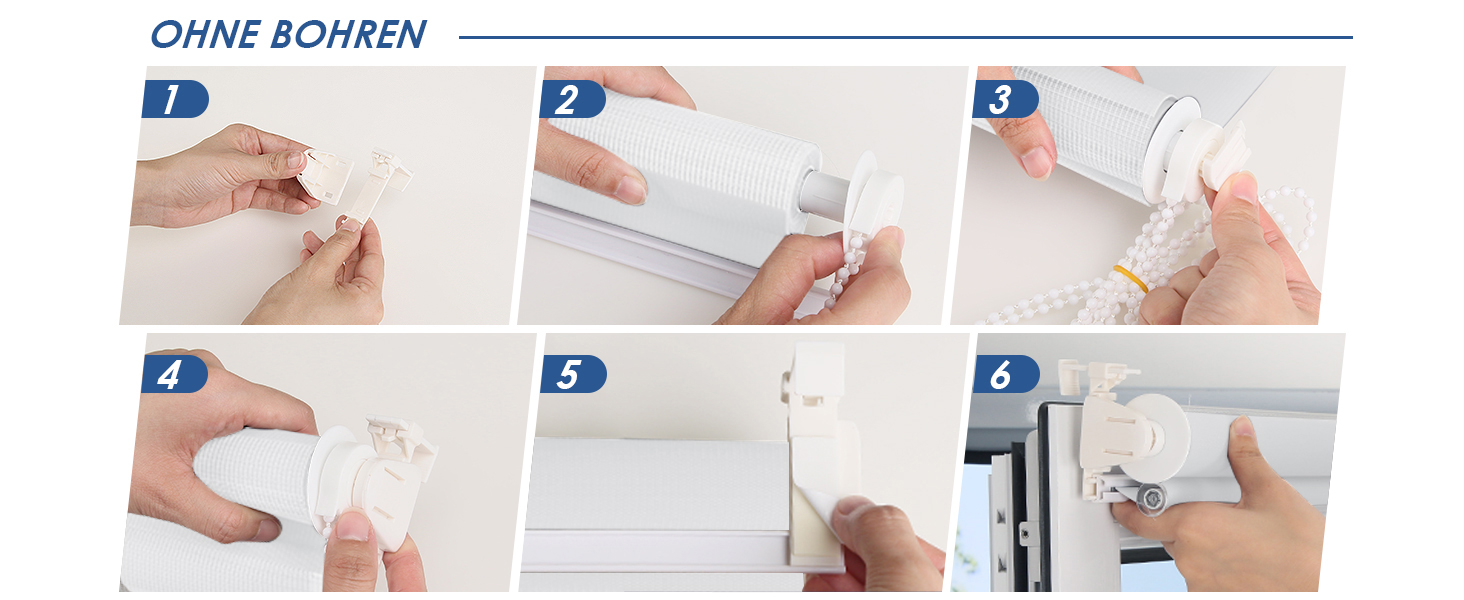 OHNE BOHREN

1

2

3

4

5

6