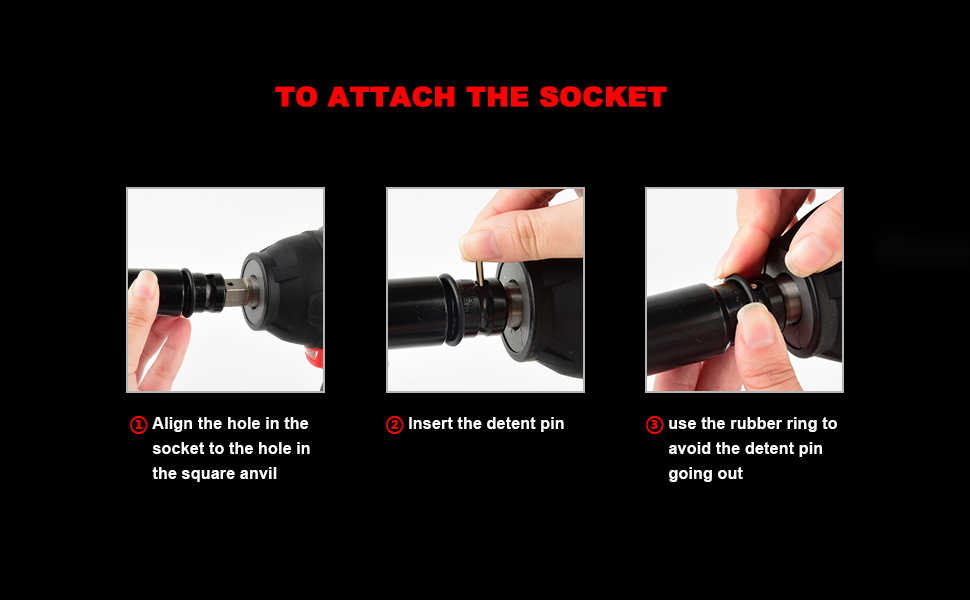 TO ATTACH THE SOCKET

① Align the hole in the socket to the hole in the square anvil

② Insert the detent pin

③ use the rubber ring to avoid the detent pin going out