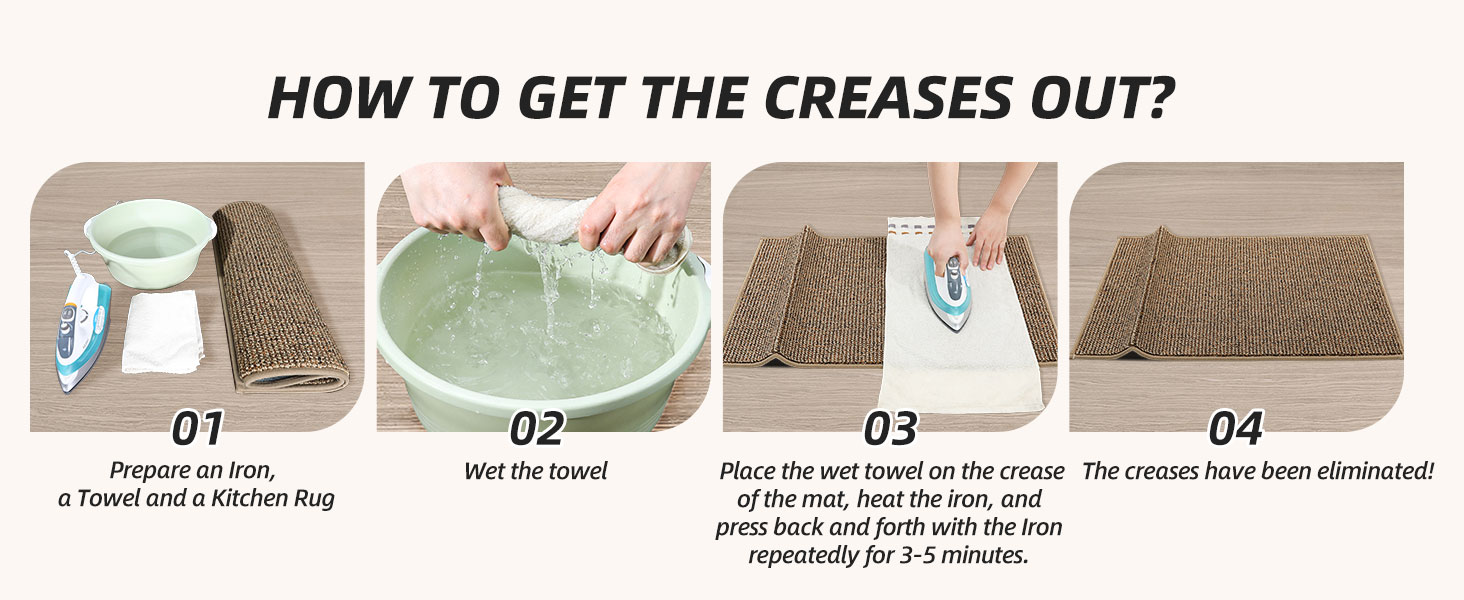 HOW TO GET THE CREASES OUT?

01
Prepare an Iron, a Towel and a Kitchen Rug

02
Wet the towel

03
Place the wet towel on the crease of the mat, heat the iron, and press back and forth with the Iron repeatedly for 3-5 minutes.

04
The creases have been eliminated!