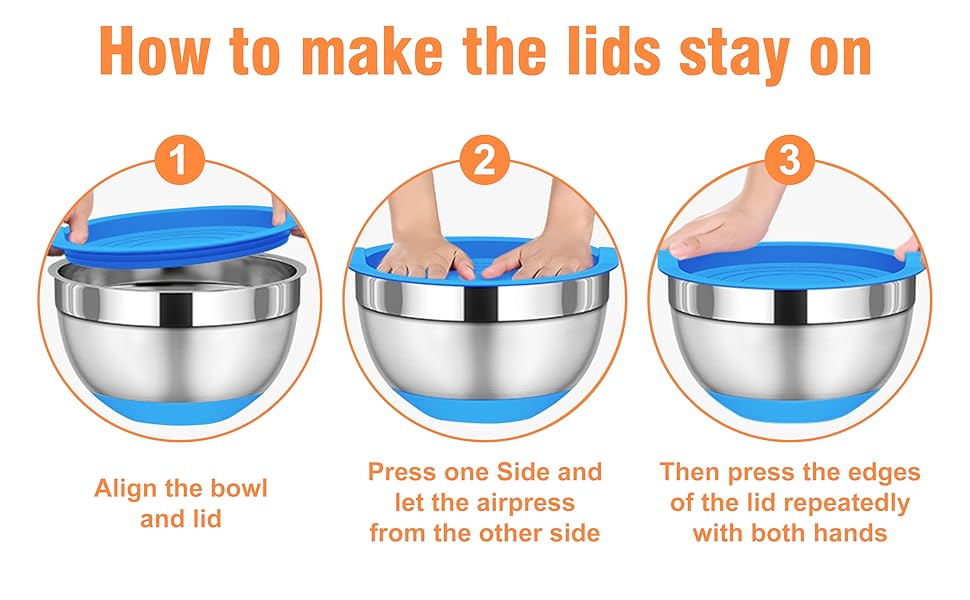 How to make the lids stay on

1

Align the bowl and lid

2

Press one Side and let the airpress from the other side

3

Then press the edges of the lid repeatedly with both hands