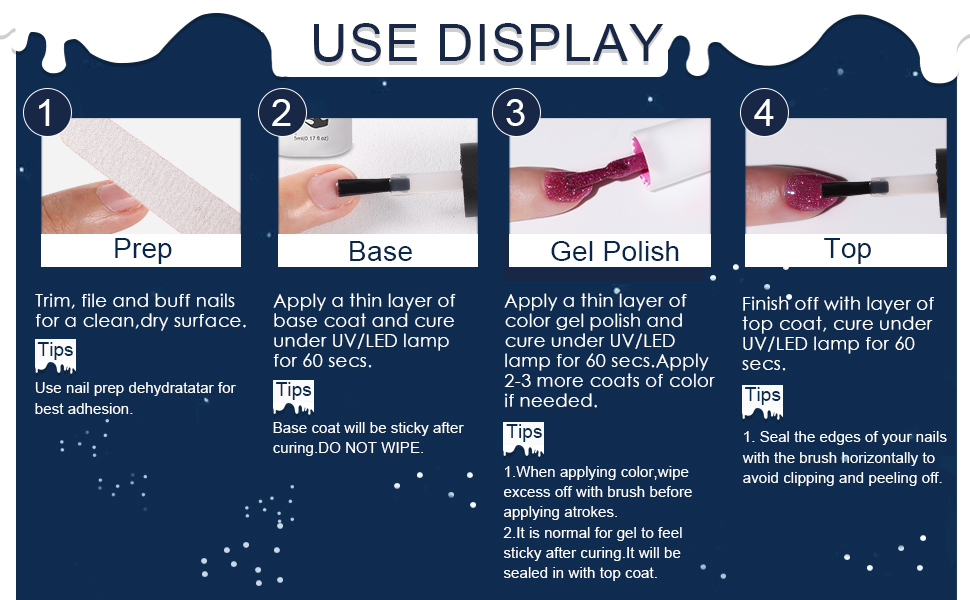 USE DISPLAY

1

Prep

Trim, file and buff nails for a clean,dry surface.

Tips

Use nail prep dehydratatar for best adhesion.

2

5ml(0.17 fl.oz)

Base

Apply a thin layer of base coat and cure under UV/LED lamp for 60 secs.

Tips

Base coat will be sticky after curing.DO NOT WIPE.

3

Gel Polish

Apply a thin layer of color gel polish and cure under UV/LED lamp for 60 secs.Apply 2-3 more coats of color if needed.

Tips

1.When applying color,wipe excess off with brush before applying atrokes.
2.It is normal for gel to feel sticky after curing.It will be sealed in with top coat.

4

Top

Finish off with layer of top coat, cure under UV/LED lamp for 60 secs.

Tips

1. Seal the edges of your nails with the brush horizontally to avoid clipping and peeling off.