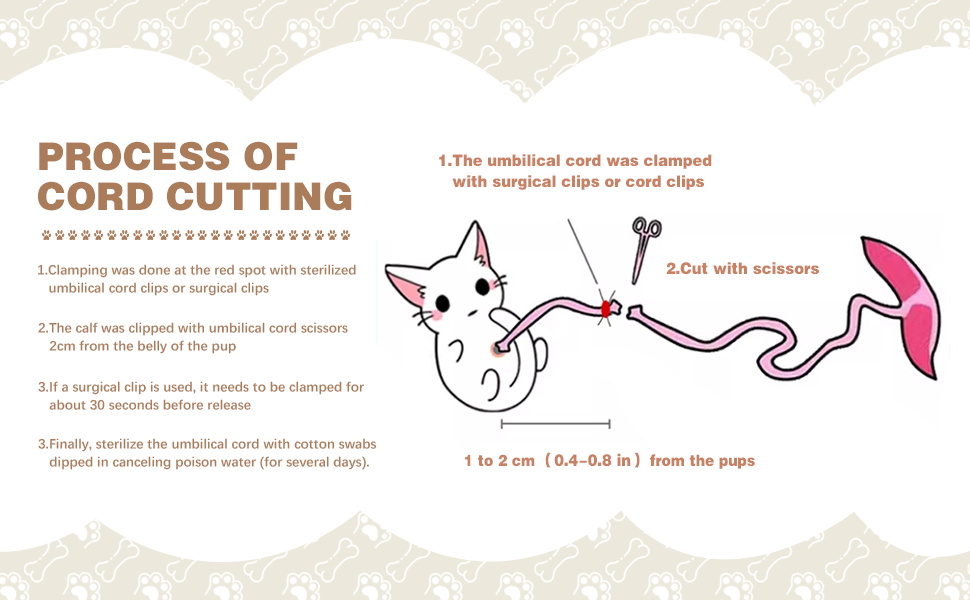 PROCESS OF CORD CUTTING

1.Clamping was done at the red spot with sterilized umbilical cord clips or surgical clips

2.The calf was clipped with umbilical cord scissors 2cm from the belly of the pup

3.If a surgical clip is used, it needs to be clamped for about 30 seconds before release

3.Finally, sterilize the umbilical cord with cotton swabs dipped in canceling poison water (for several days).

1.The umbilical cord was clamped with surgical clips or cord clips

2.Cut with scissors

1 to 2 cm（0.4-0.8 in）from the pups