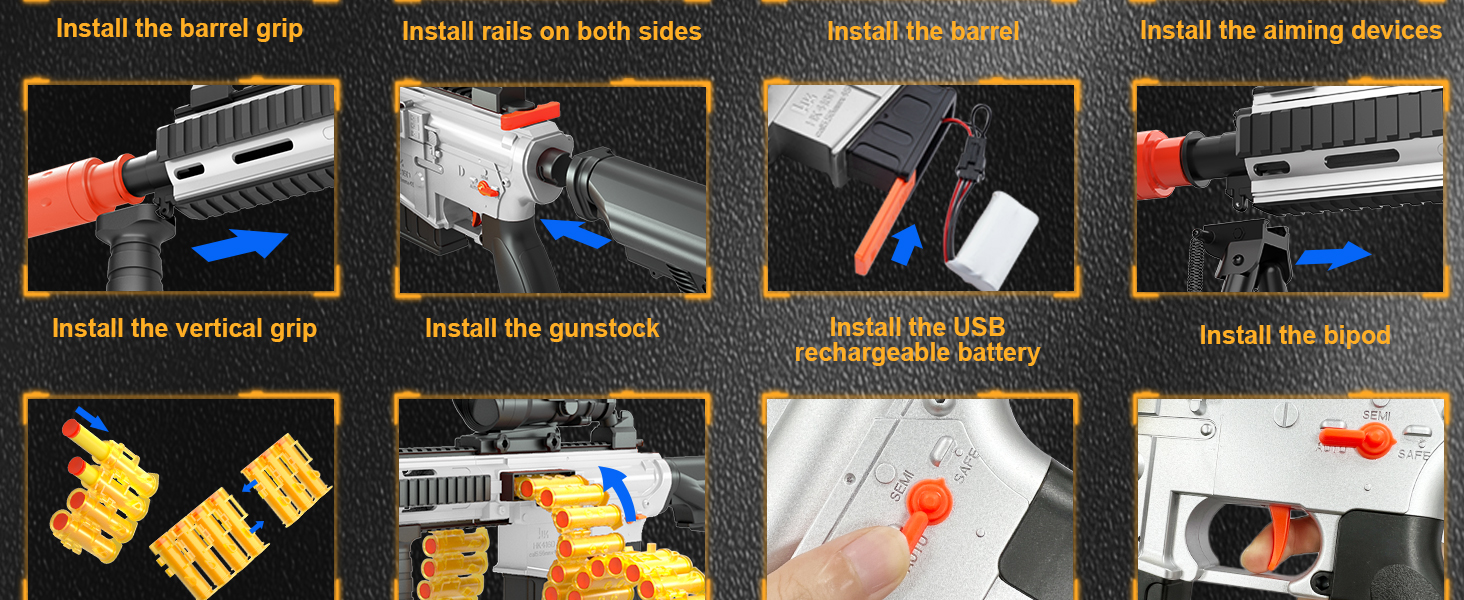 Install the barrel grip

Install rails on both sides

Install the barrel

Install the aiming devices

Install the vertical grip

Install the gunstock

Install the USB rechargeable battery

Install the bipod

SEMI

SAFE

AUTO

SEMI

AUTO

SAFE