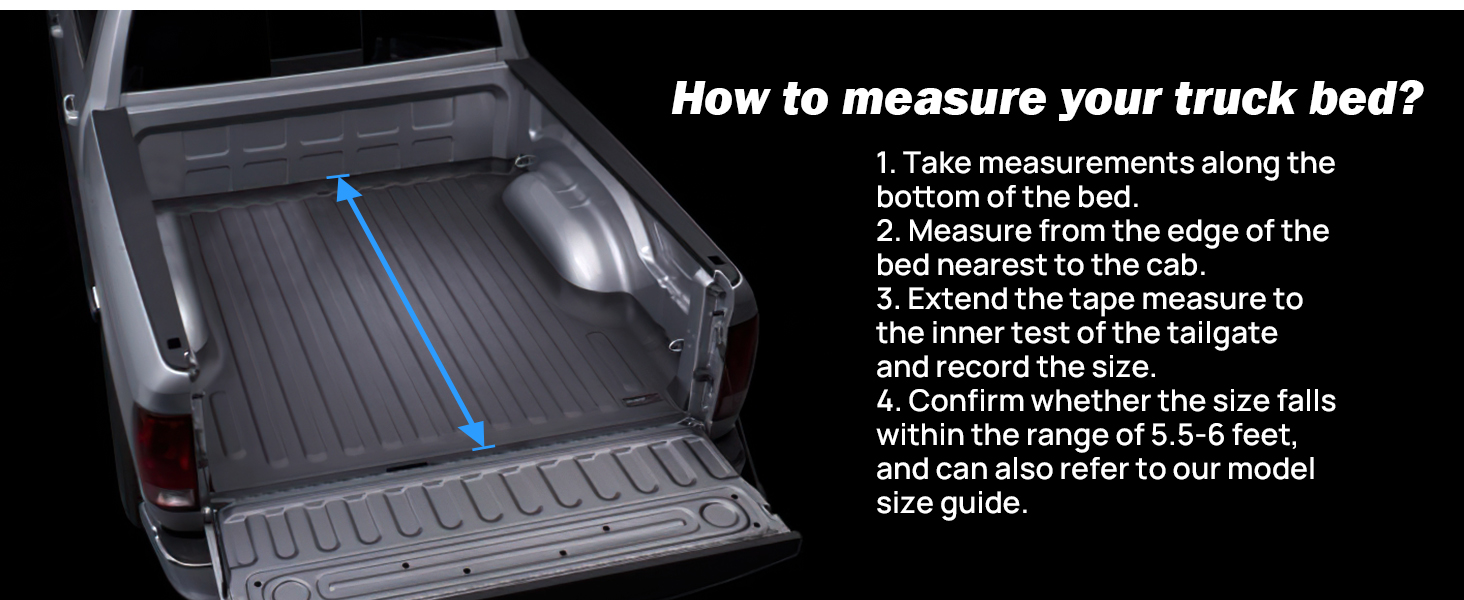 How to measure your truck bed?

1. Take measurements along the bottom of the bed.
2. Measure from the edge of the bed nearest to the cab.
3. Extend the tape measure to the inner test of the tailgate and record the size.
4. Confirm whether the size falls within the range of 5.5-6 feet, and can also refer to our model size guide.