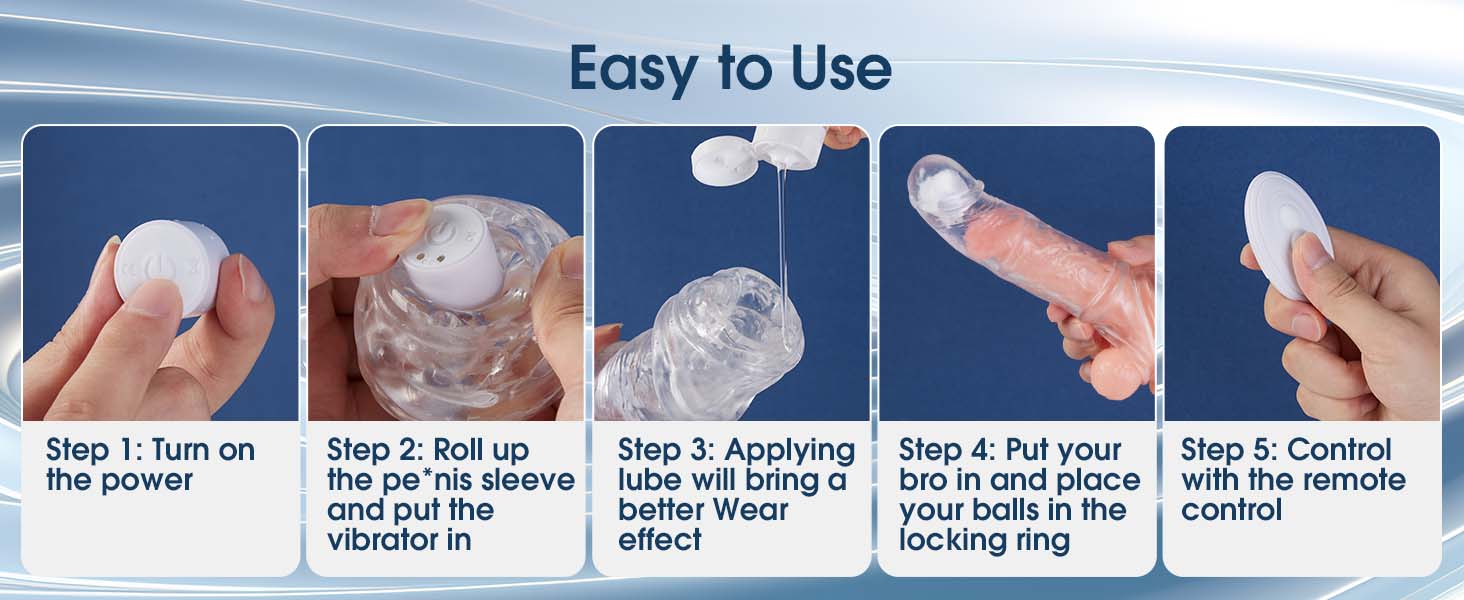 Easy to Use

Step 1: Turn on the power

Step 2: Roll up the pe*nis sleeve and put the vibrator in

Step 3: Applying lube will bring a better Wear effect

Step 4: Put your bro in and place your balls in the locking ring

Step 5: Control with the remote control