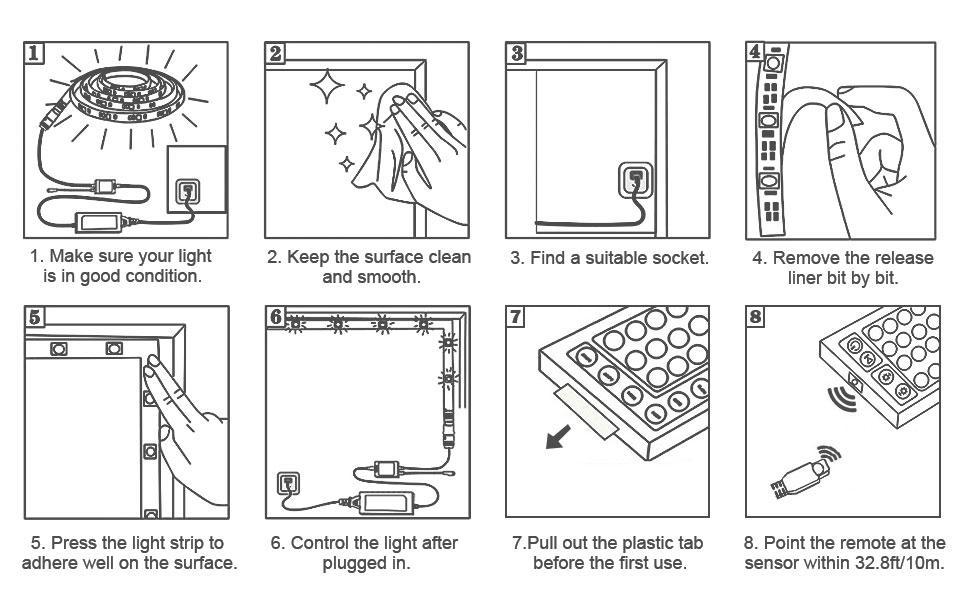 1

1. Make sure your light is in good condition.

2

2. Keep the surface clean and smooth.

3

3. Find a suitable socket.

4

4. Remove the release liner bit by bit.

5

5. Press the light strip to adhere well on the surface.

6

6. Control the light after plugged in.

7

7.Pull out the plastic tab before the first use.

8

8. Point the remote at the sensor within 32.8ft/10m.