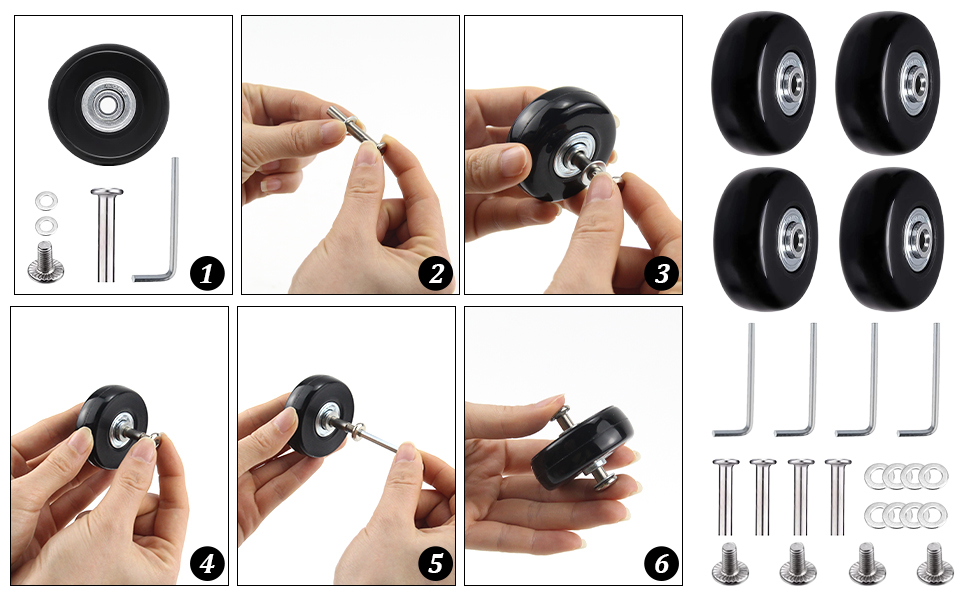 1
2
3
4
5
6