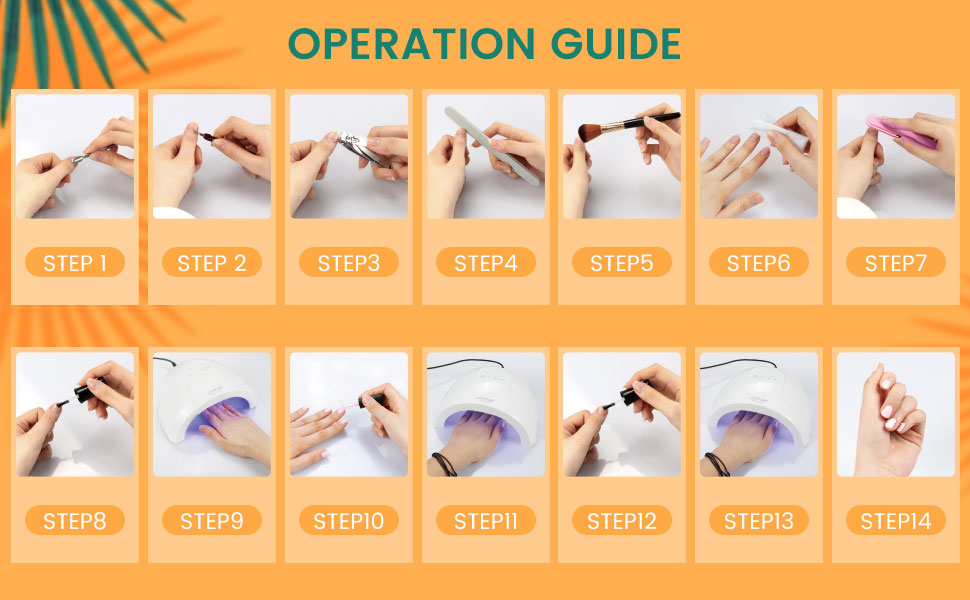 OPERATION GUIDE

STEP 1

STEP 2

STEP3

STEP4

STEP5

STEP6

STEP7

STEP8

STEP9

STEP10

STEP11

STEP12

STEP13

STEP14