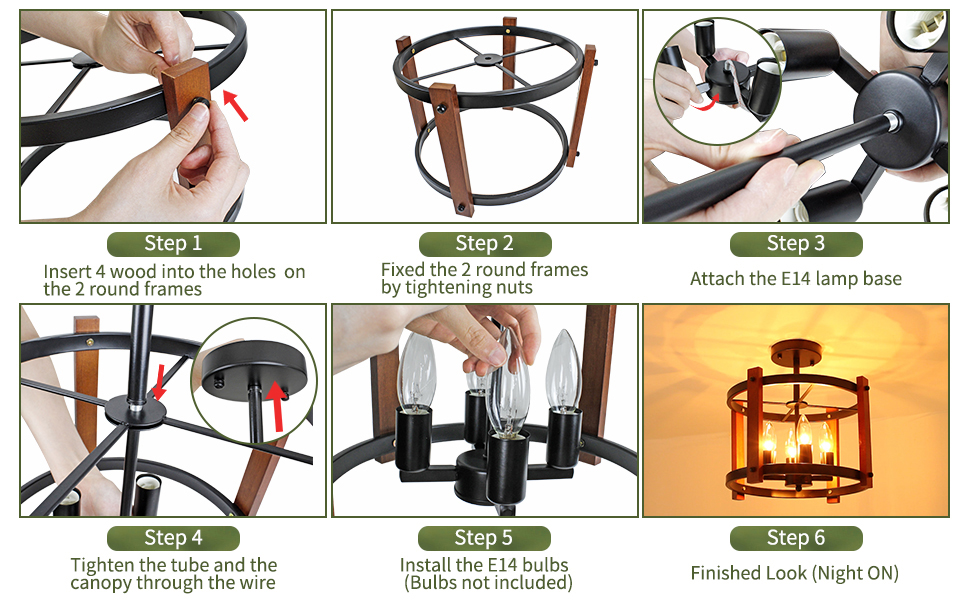 Step 1
Insert 4 wood into the holes on the 2 round frames

Step 2
Fixed the 2 round frames by tightening nuts

Step 3
Attach the E14 lamp base

Step 4
Tighten the tube and the canopy through the wire

Step 5
Install the E14 bulbs
(Bulbs not included)

Step 6
Finished Look (Night ON)