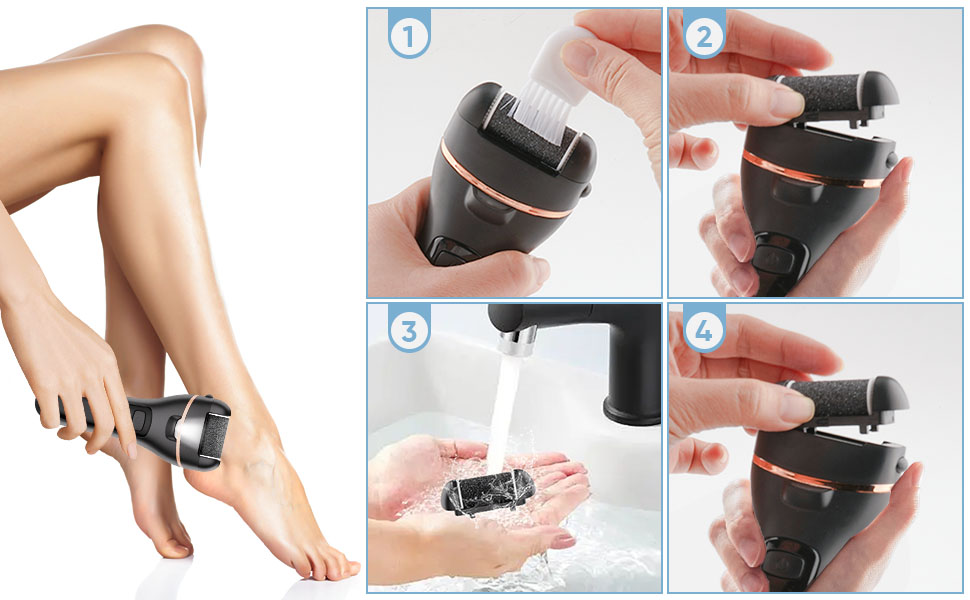 1

2

3

4