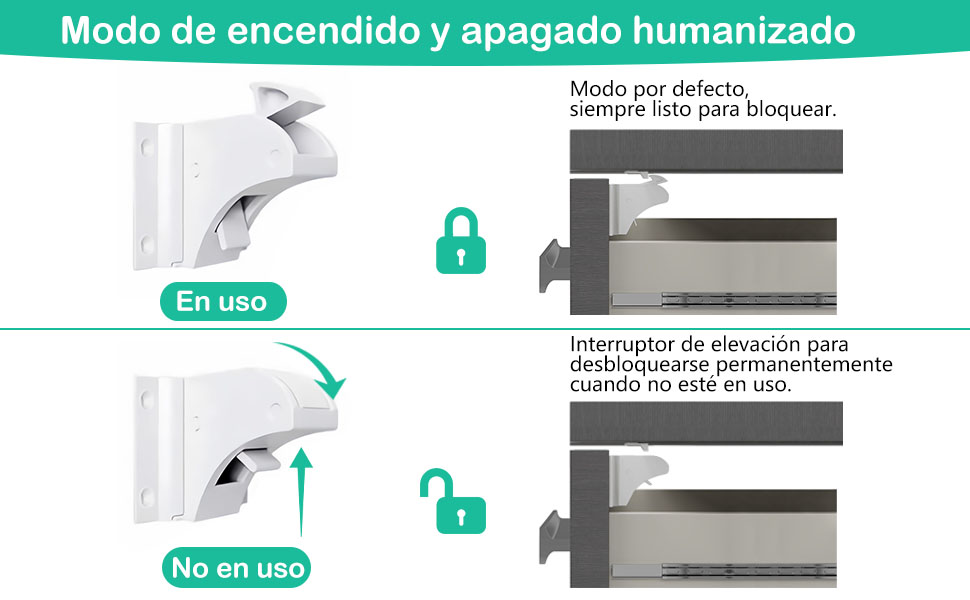 Modo de encendido y apagado humanizado

Modo por defecto, siempre listo para bloquear.

En uso

Interruptor de elevación para desbloquearse permanentemente cuando no esté en uso.

No en uso