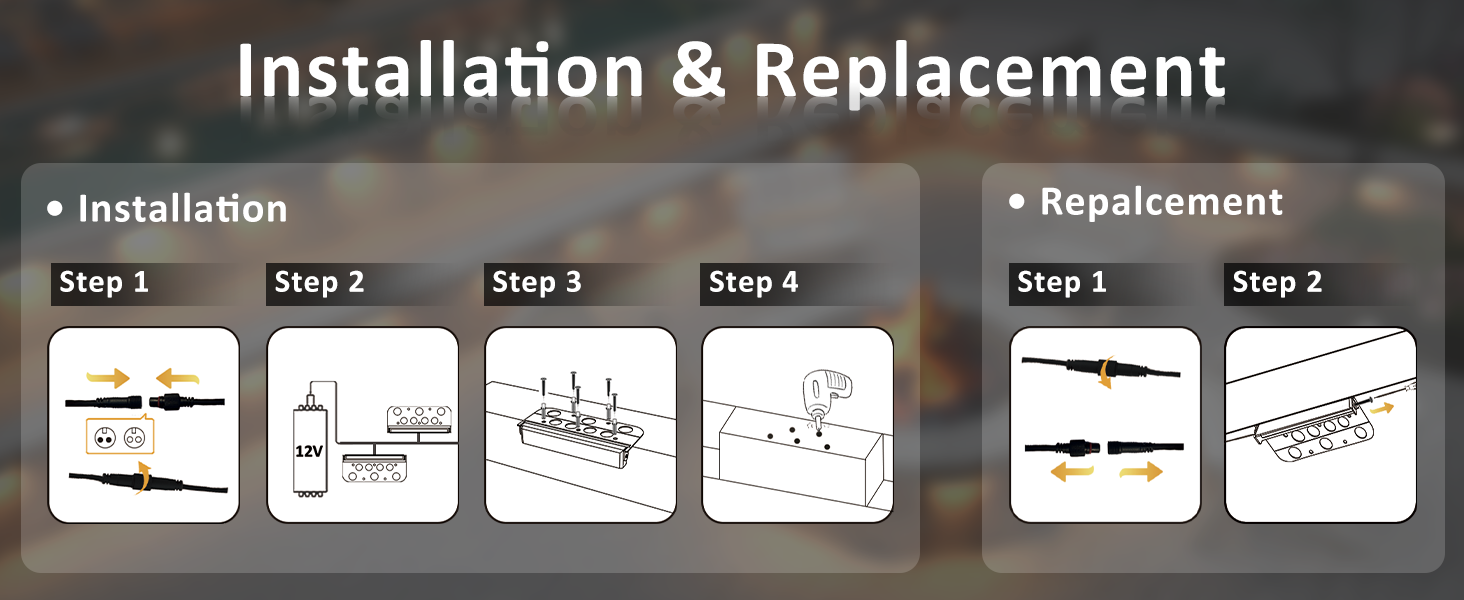 Installation & Replacement

• Installation

Step 1

Step 2

12V

Step 3

Step 4

• Repalcement

Step 1

Step 2