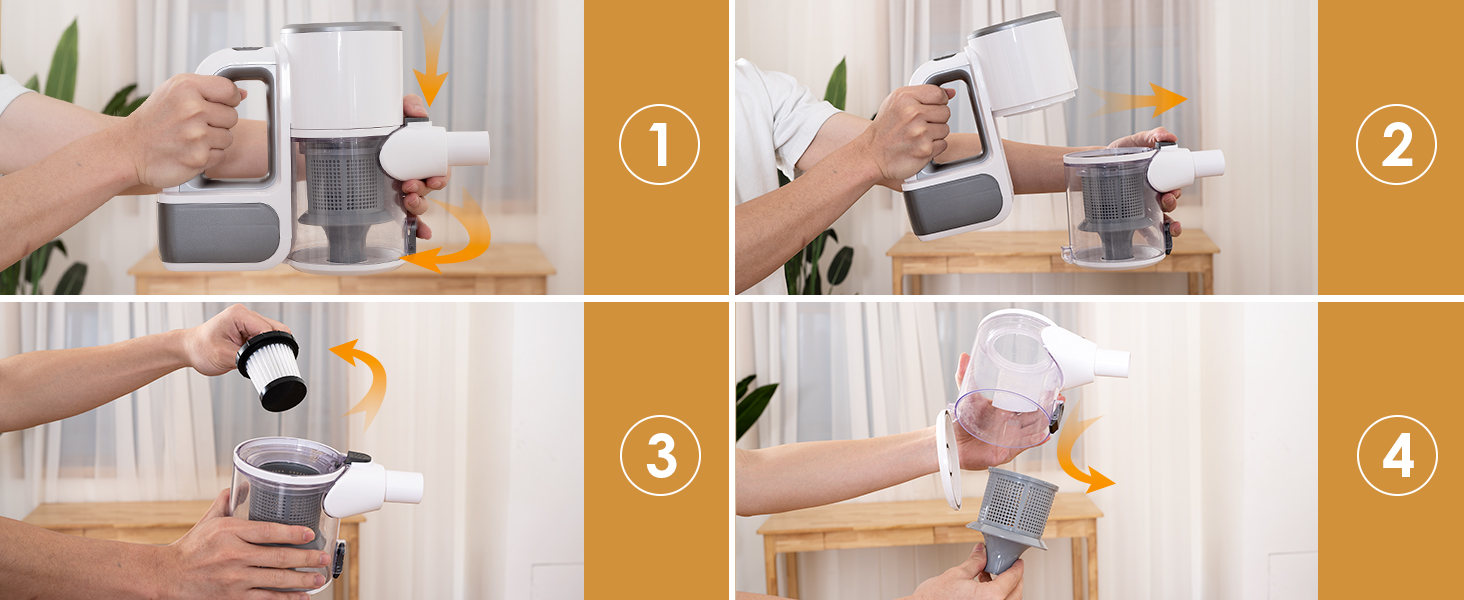 1

2

3

4