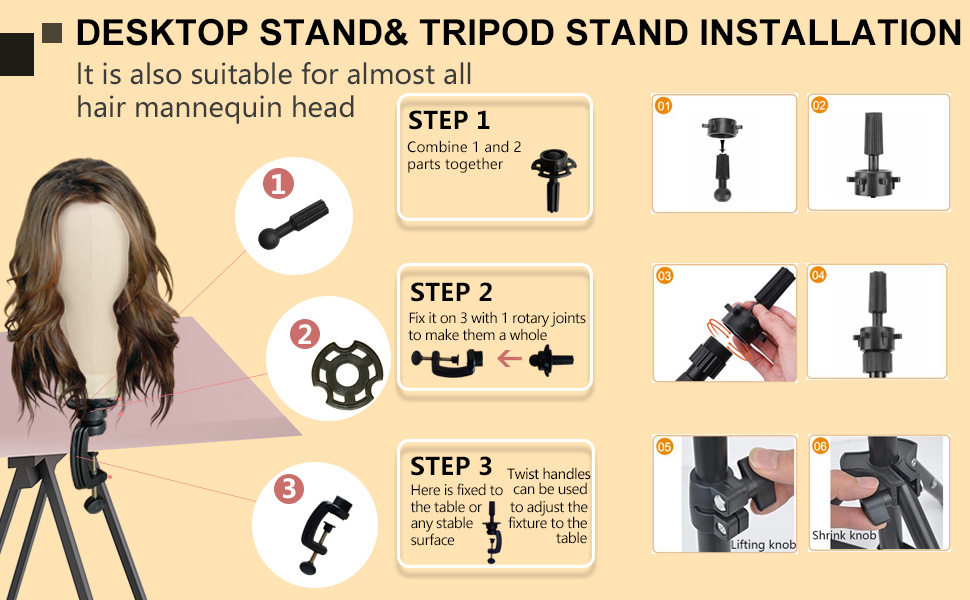 DESKTOP STAND& TRIPOD STAND INSTALLATION

It is also suitable for almost all hair mannequin head

1

2

3

STEP 1
Combine 1 and 2 parts together

STEP 2
Fix it on 3 with 1 rotary joints to make them a whole

STEP 3
Here is fixed to the table or any stable surface

Twist handles can be used to adjust the fixture to the table

01

02

03

04

05
Lifting knob

06
Shrink knob