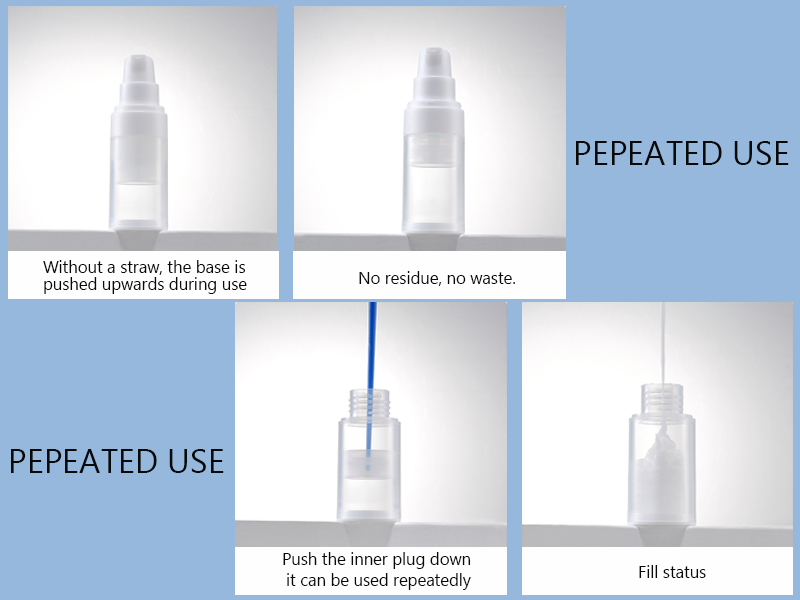 Without a straw, the base is pushed upwards during use

No residue, no waste.

PEPEATED USE

PEPEATED USE

Push the inner plug down it can be used repeatedly

Fill status