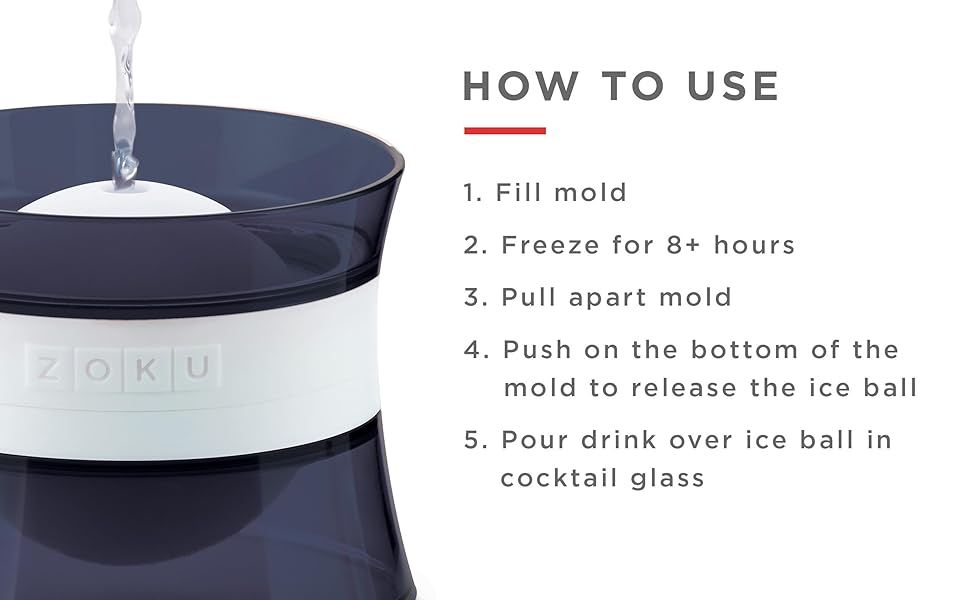 ZOKU

HOW TO USE

1. Fill mold

2. Freeze for 8+ hours

3. Pull apart mold

4. Push on the bottom of the mold to release the ice ball

5. Pour drink over ice ball in cocktail glass