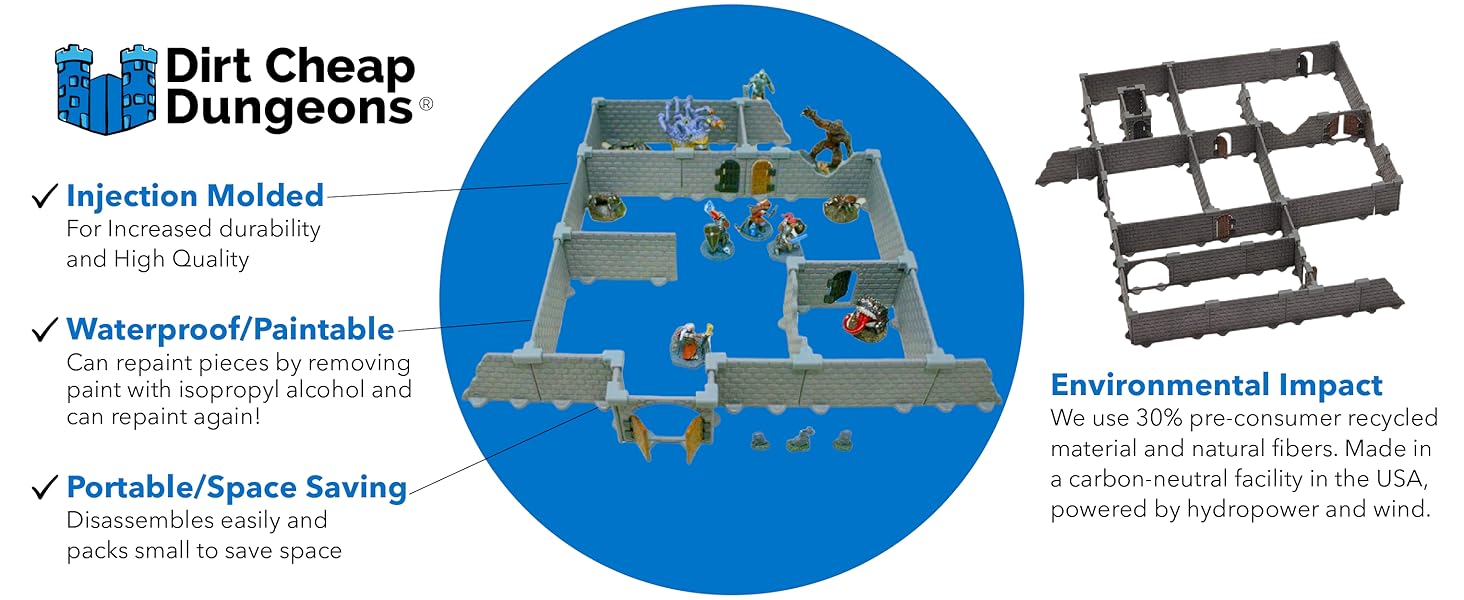 Dirt Cheap Dungeons®

✓ Injection Molded
For Increased durability and High Quality

✓ Waterproof/Paintable
Can repaint pieces by removing paint with isopropyl alcohol and can repaint again!

✓ Portable/Space Saving
Disassembles easily and packs small to save space

Environmental Impact
We use 30% pre-consumer recycled material and natural fibers. Made in a carbon-neutral facility in the USA, powered by hydropower and wind.