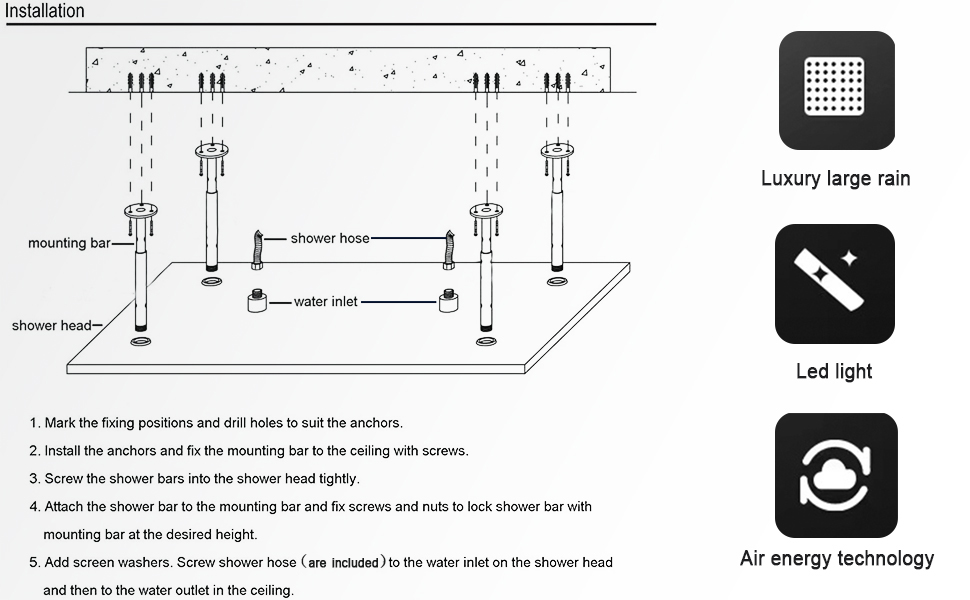 Installation

mounting bar
shower hose
water inlet
shower head

1. Mark the fixing positions and drill holes to suit the anchors.

2. Install the anchors and fix the mounting bar to the ceiling with screws.

3. Screw the shower bars into the shower head tightly.

4. Attach the shower bar to the mounting bar and fix screws and nuts to lock shower bar with mounting bar at the desired height.

5. Add screen washers. Screw shower hose (are included) to the water inlet on the shower head and then to the water outlet in the ceiling.

Luxury large rain

Led light

Air energy technology