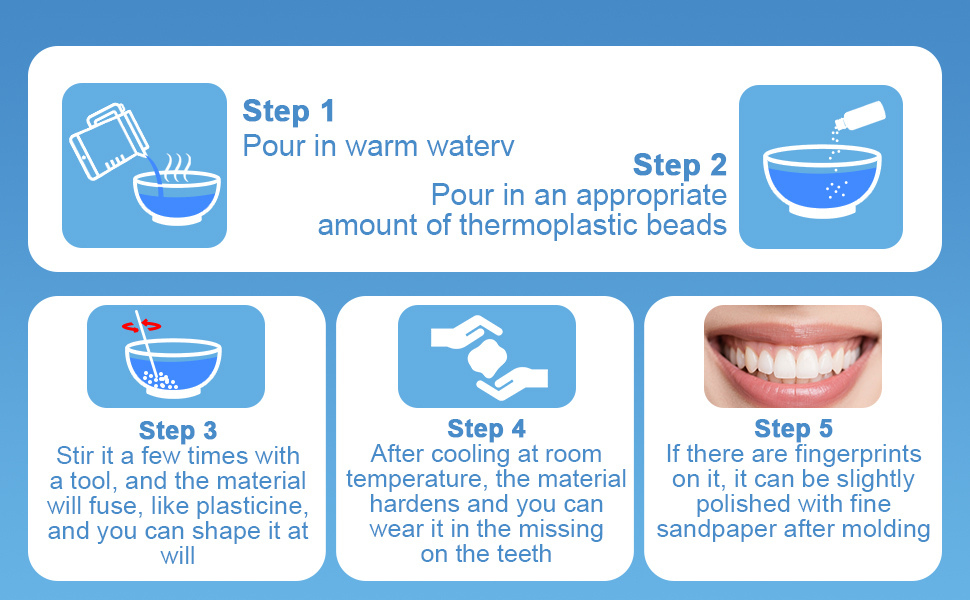 Step 1
Pour in warm waterv

Step 2
Pour in an appropriate amount of thermoplastic beads

Step 3
Stir it a few times with a tool, and the material will fuse, like plasticine, and you can shape it at will

Step 4
After cooling at room temperature, the material hardens and you can wear it in the missing on the teeth

Step 5
If there are fingerprints on it, it can be slightly polished with fine sandpaper after molding