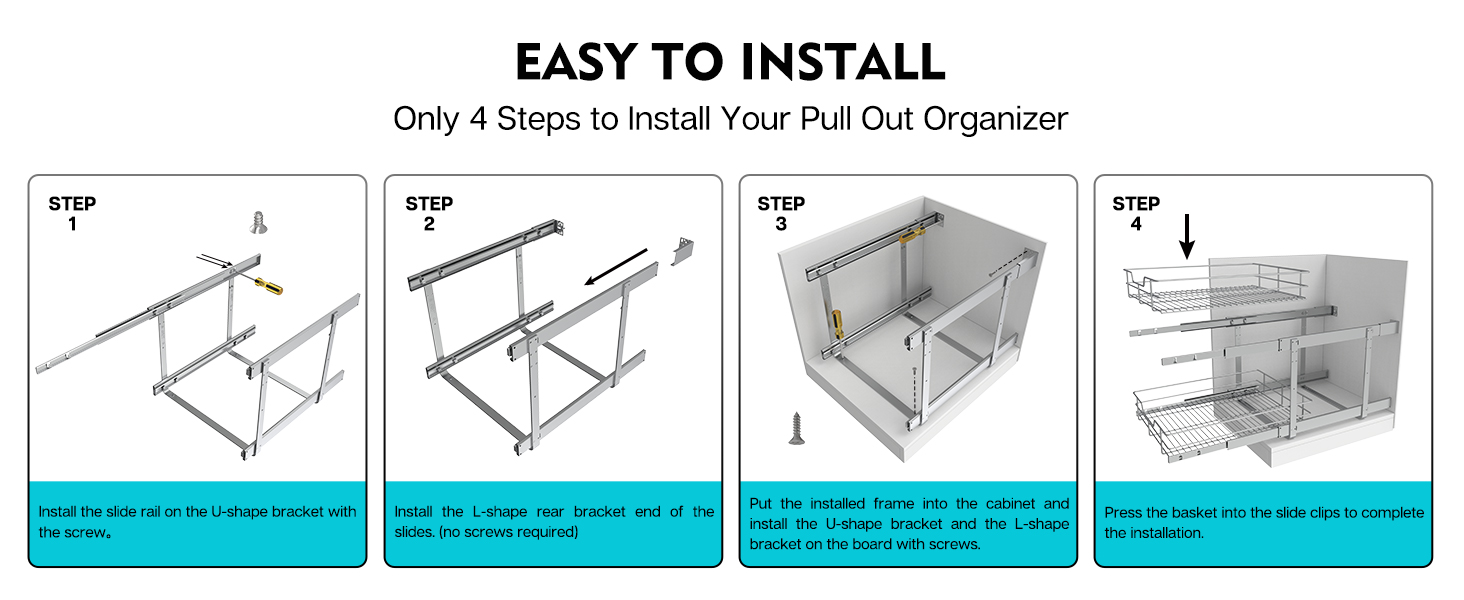 EASY TO INSTALL

Only 4 Steps to Install Your Pull Out Organizer

STEP 1

Install the slide rail on the U-shape bracket with the screw。

STEP 2

Install the L-shape rear bracket end of the slides. (no screws required)

STEP 3

Put the installed frame into the cabinet and install the U-shape bracket and the L-shape bracket on the board with screws.

STEP 4

Press the basket into the slide clips to complete the installation.