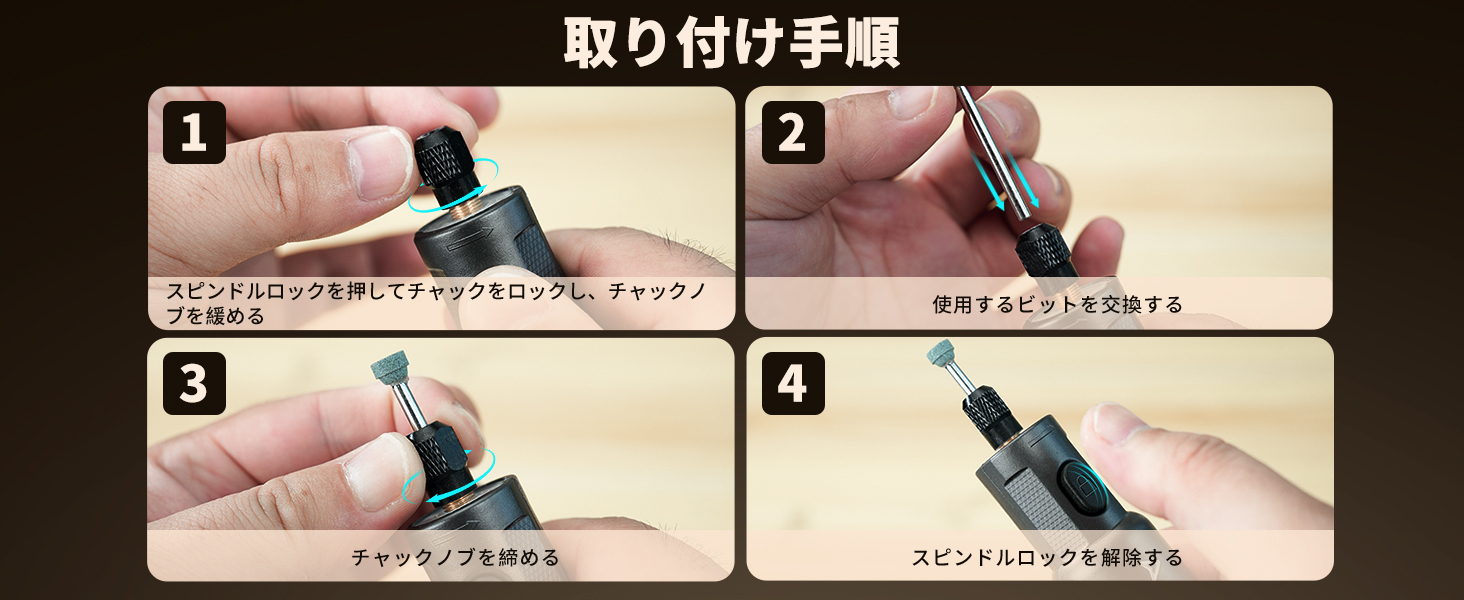 取り付け手順

1

スピンドルロックを押してチャックをロックし、チャックノブを緩める

2

使用するビットを交換する

3

チャックノブを締める

4

スピンドルロックを解除する