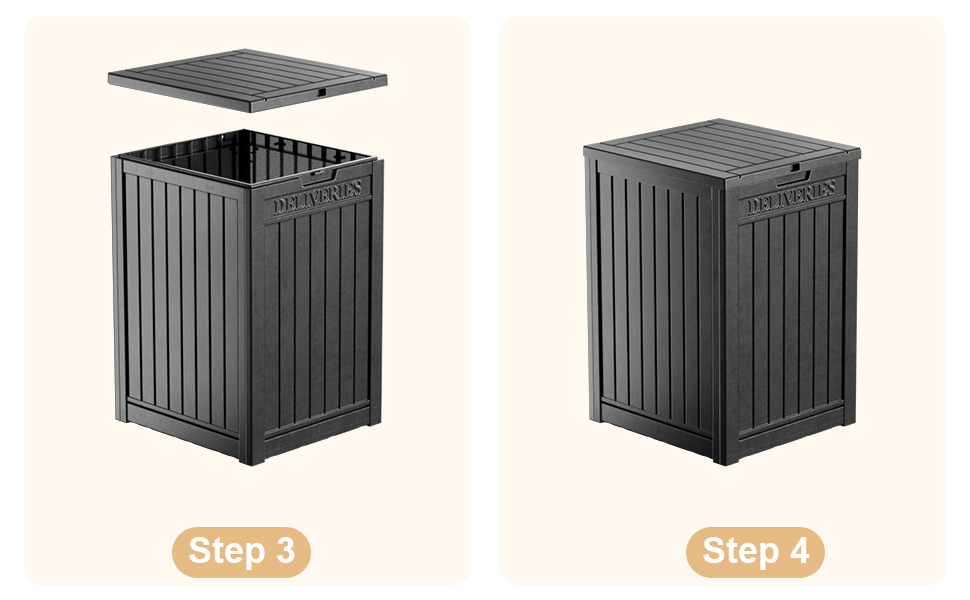 DELIVERIES

Step 3

DELIVERIES

Step 4