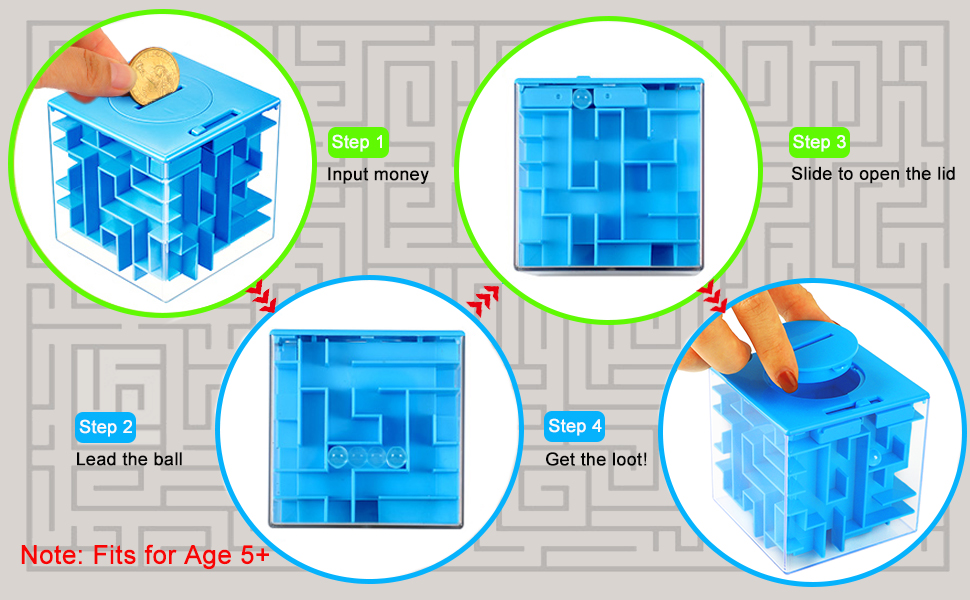 Step 1
Input money

Step 3
Slide to open the lid

Step 2
Lead the ball

Step 4
Get the loot!

Note: Fits for Age 5+