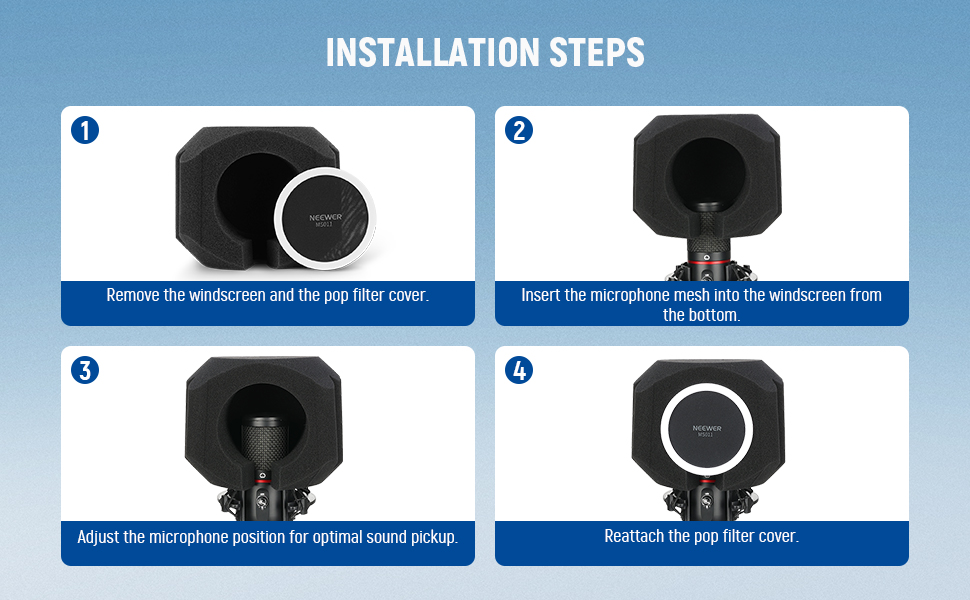 INSTALLATION STEPS

1

NEEWER
MS011

Remove the windscreen and the pop filter cover.

2

Insert the microphone mesh into the windscreen from the bottom.

3

Adjust the microphone position for optimal sound pickup.

4

NEEWER
MS011

Reattach the pop filter cover.