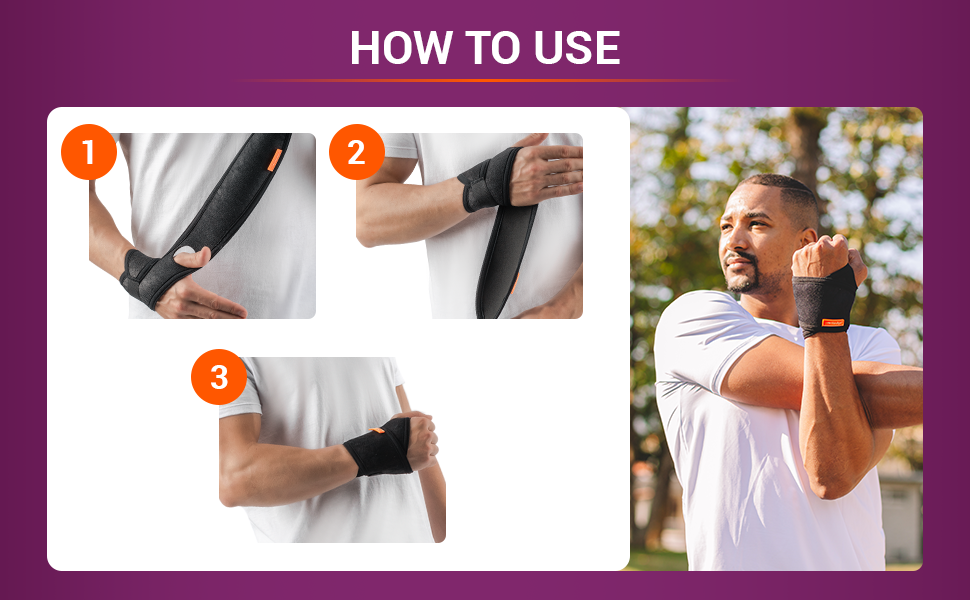 HOW TO USE

1

2

3