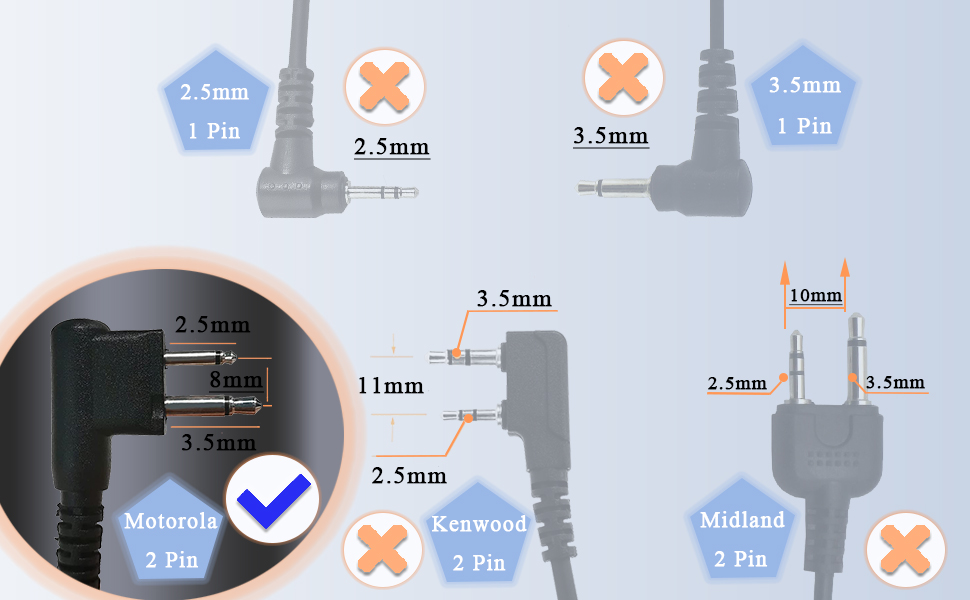 2.5mm
1 Pin

2.5mm

3.5mm

3.5mm
1 Pin

2.5mm
8mm
3.5mm

Motorola
2 Pin

3.5mm
11mm
2.5mm

Kenwood
2 Pin

10mm
2.5mm
3.5mm

Midland
2 Pin